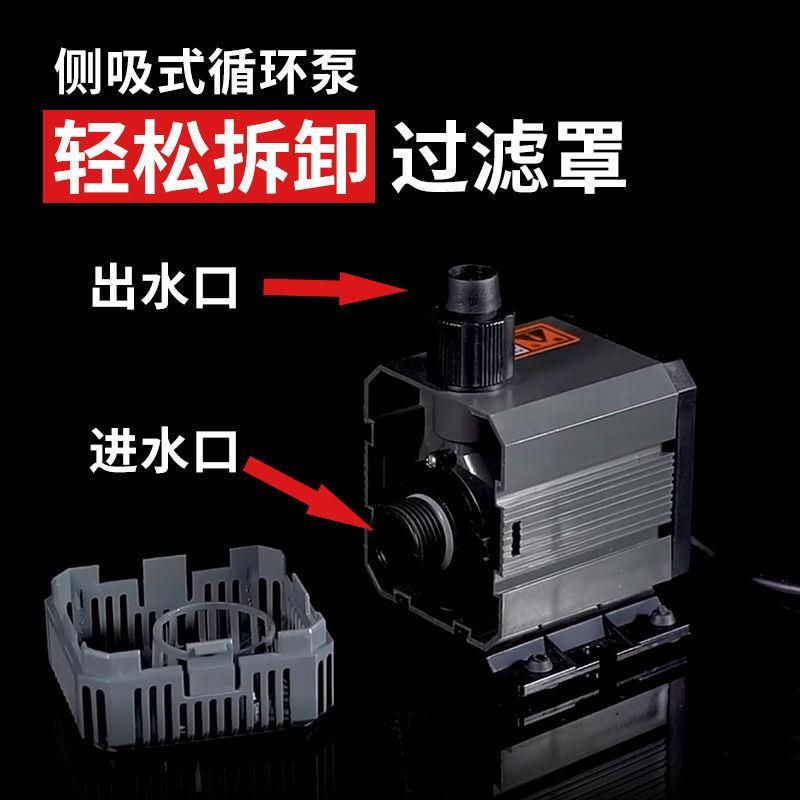 侧吸式循环泵
轻松拆卸 过滤罩

出水口

进水口