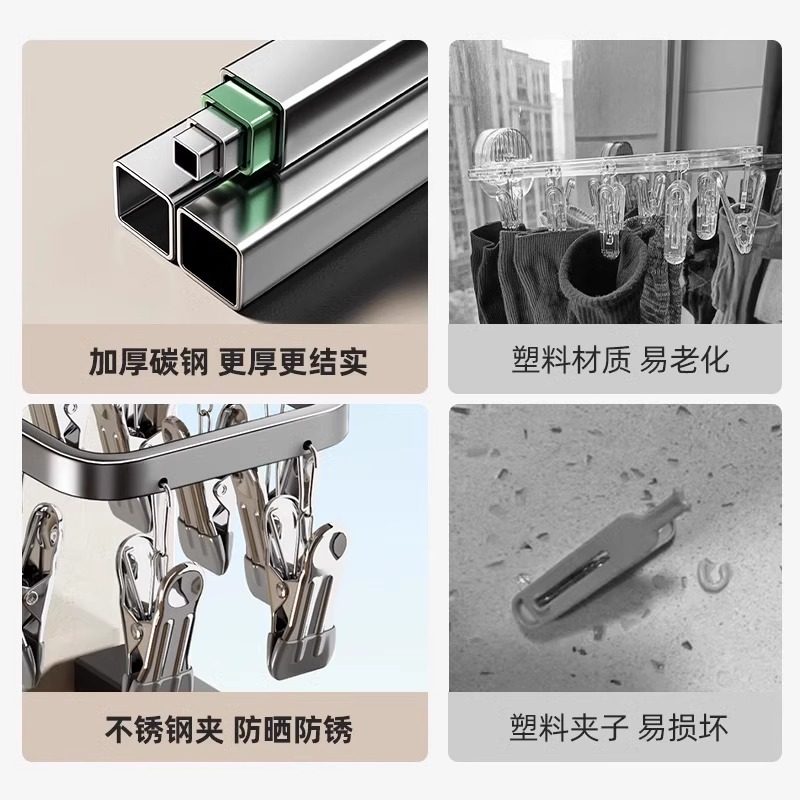 加厚碳钢 更厚更结实

塑料材质 易老化

不锈钢夹 防晒防锈

塑料夹子 易损坏