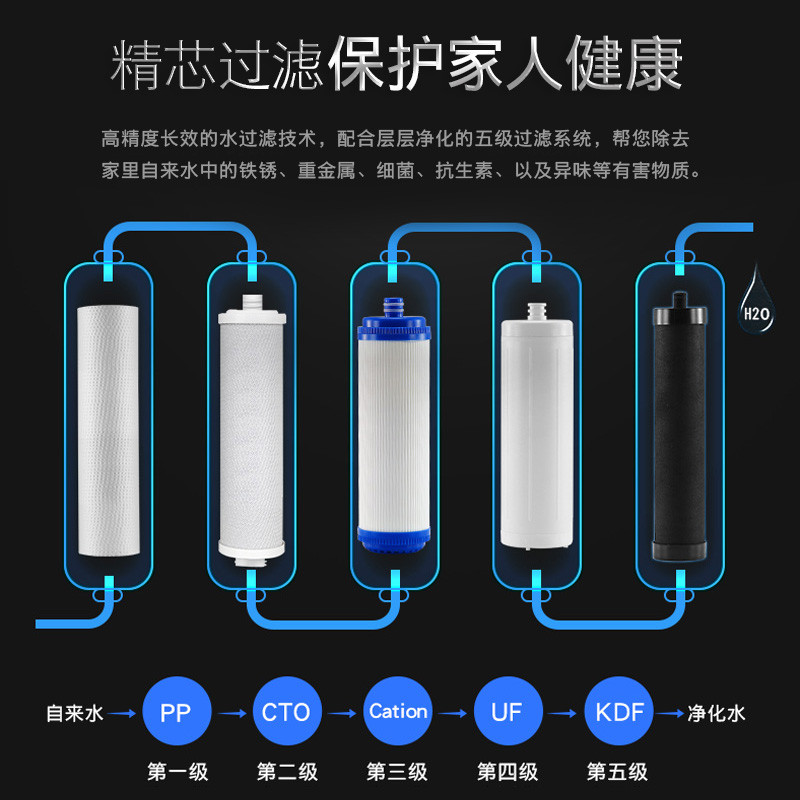 精芯过滤保护家人健康

高精度长效的水过滤技术，配合层层净化的五级过滤系统，帮您除去家里自来水中的铁锈、重金属、细菌、抗生素、以及异味等有害物质。

H2O

自来水 → PP → CTO → Cation → UF → KDF → 净化水

第一级 第二级 第三级 第四级 第五级