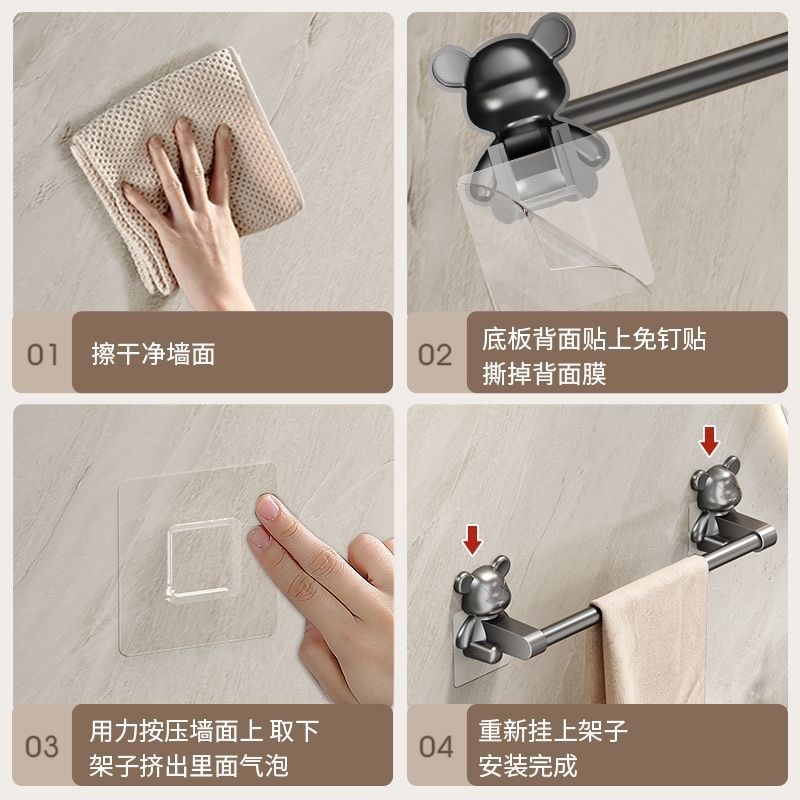 01 擦干净墙面

02 底板背面贴上免钉贴
撕掉背面膜

03 用力按压墙面上 取下
架子挤出里面气泡

04 重新挂上架子
安装完成