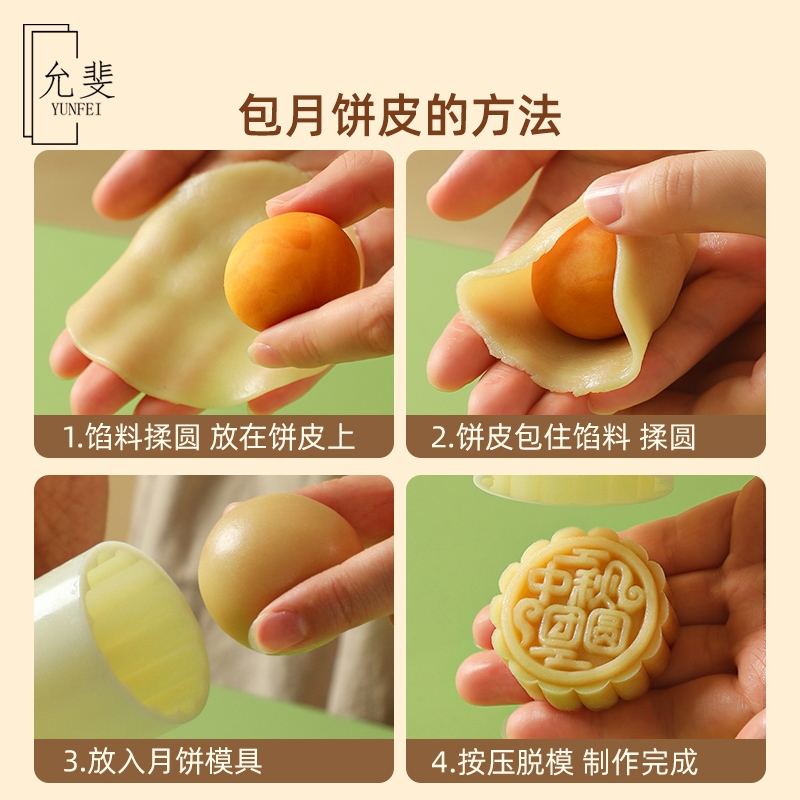 允斐
YUNFEI

包月饼皮的方法

1.馅料揉圆 放在饼皮上

2.饼皮包住馅料 揉圆

3.放入月饼模具

中秋团圆

4.按压脱模 制作完成