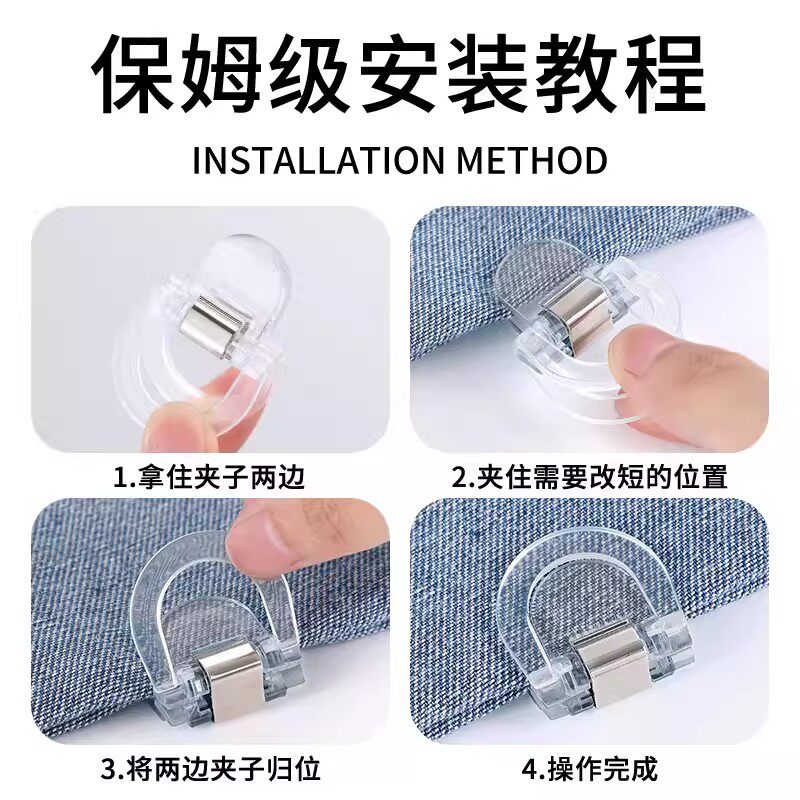 保姆级安装教程

INSTALLATION METHOD

1.拿住夹子两边

2.夹住需要改短的位置

3.将两边夹子归位

4.操作完成