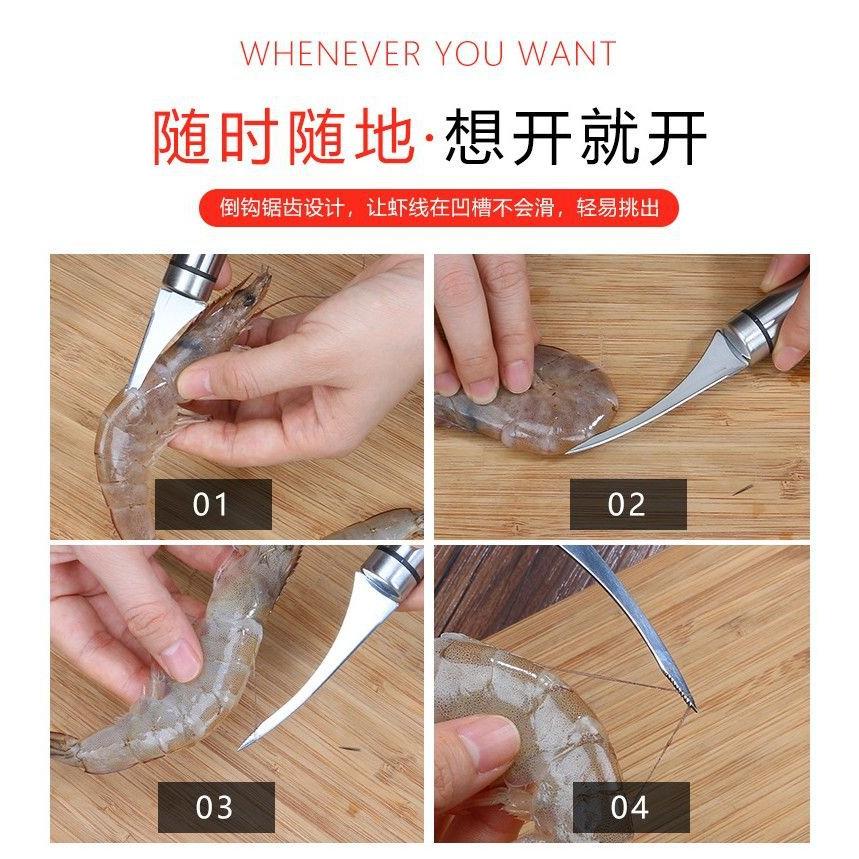 WHENEVER YOU WANT

随时随地·想开就开

倒钩锯齿设计，让虾线在凹槽不会滑，轻易挑出

01

02

03

04