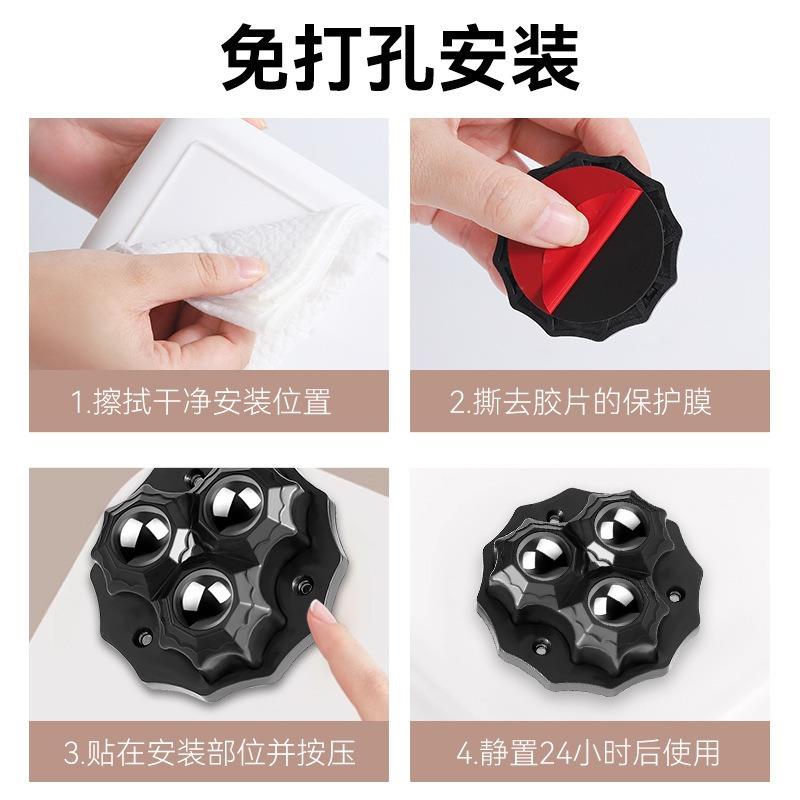 免打孔安装

1.擦拭干净安装位置

2.撕去胶片的保护膜

3.贴在安装部位并按压

4.静置24小时后使用