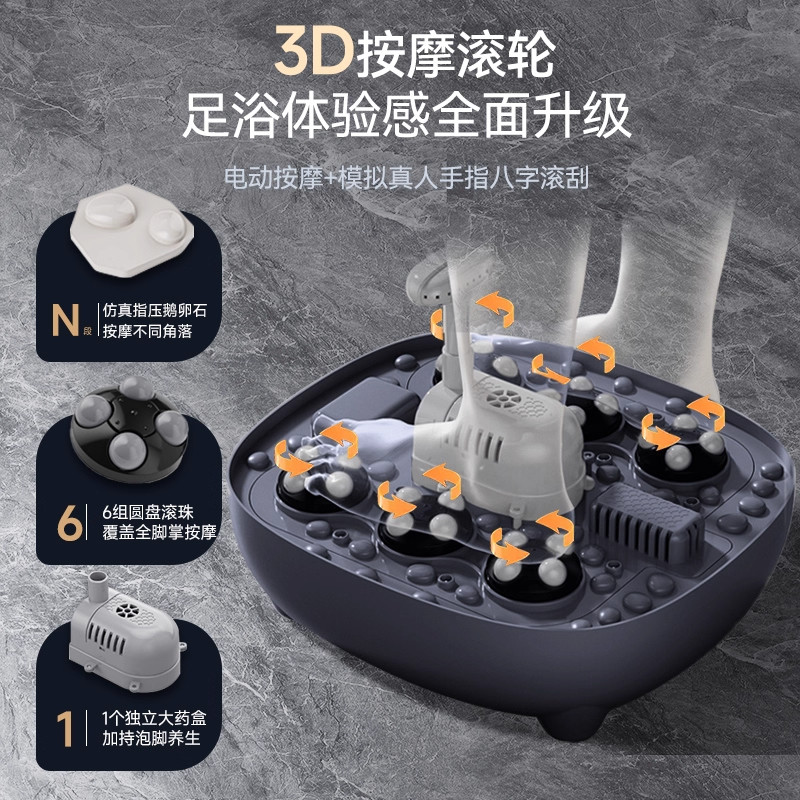 3D按摩滚轮
足浴体验感全面升级

电动按摩+模拟真人手指八字滚刮

N段 仿真指压鹅卵石
按摩不同角落

6 6组圆盘滚珠
覆盖全脚掌按摩

1 1个独立大药盒
加持泡脚养生