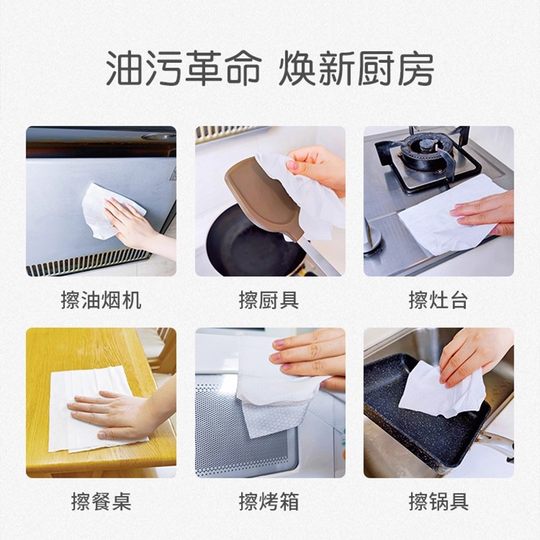 油污革命 焕新厨房

擦油烟机

擦厨具

擦灶台

擦餐桌

擦烤箱

擦锅具