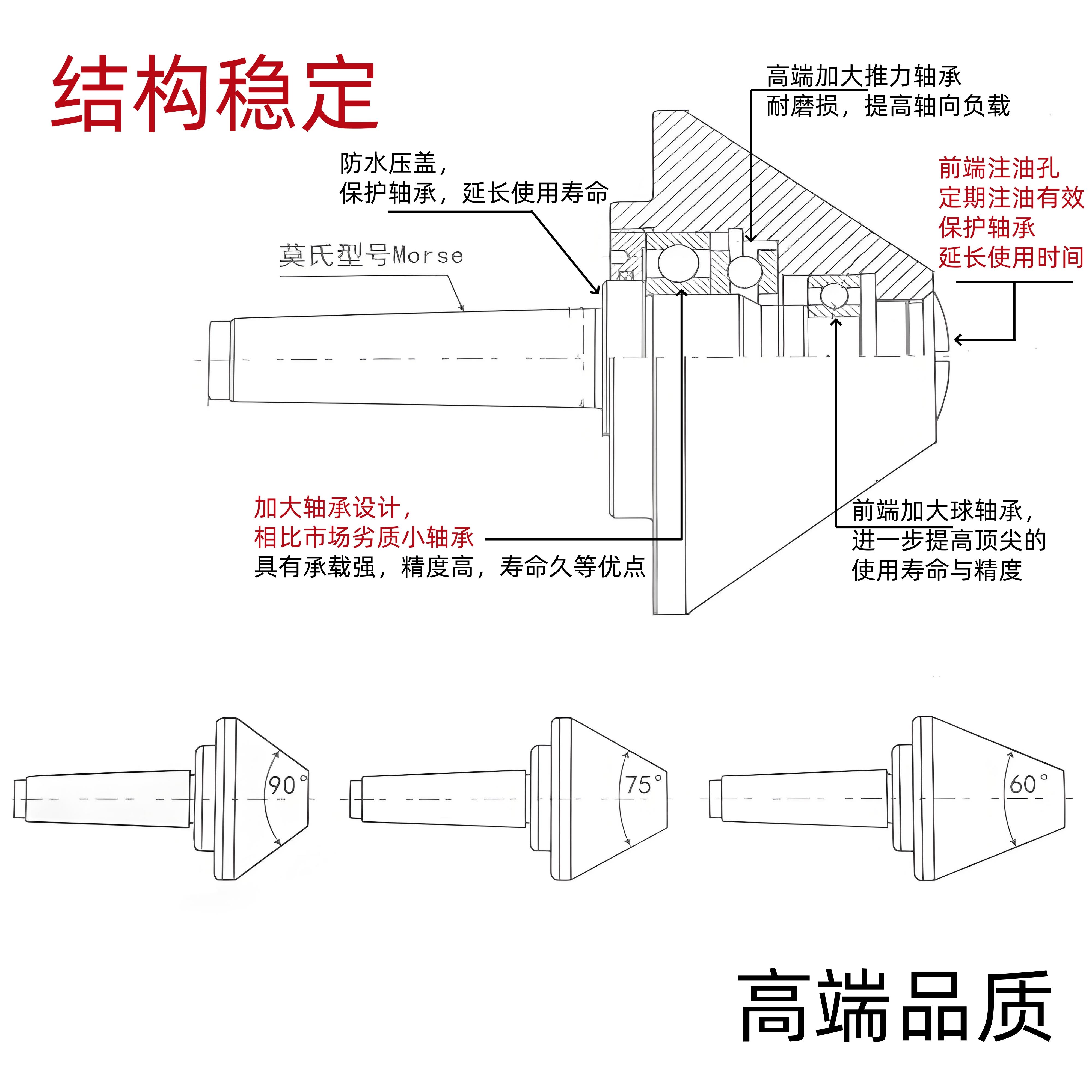 结构稳定

高端加大推力轴承
耐磨损，提高轴向负载

防水压盖，
保护轴承，延长使用寿命

前端注油孔
定期注油有效
保护轴承
延长使用时间

莫氏型号Morse

加大轴承设计，
相比市场劣质小轴承
具有承载强，精度高，寿命久等优点

前端加大球轴承，
进一步提高顶尖的
使用寿命与精度

90°

75°

60°

高端品质