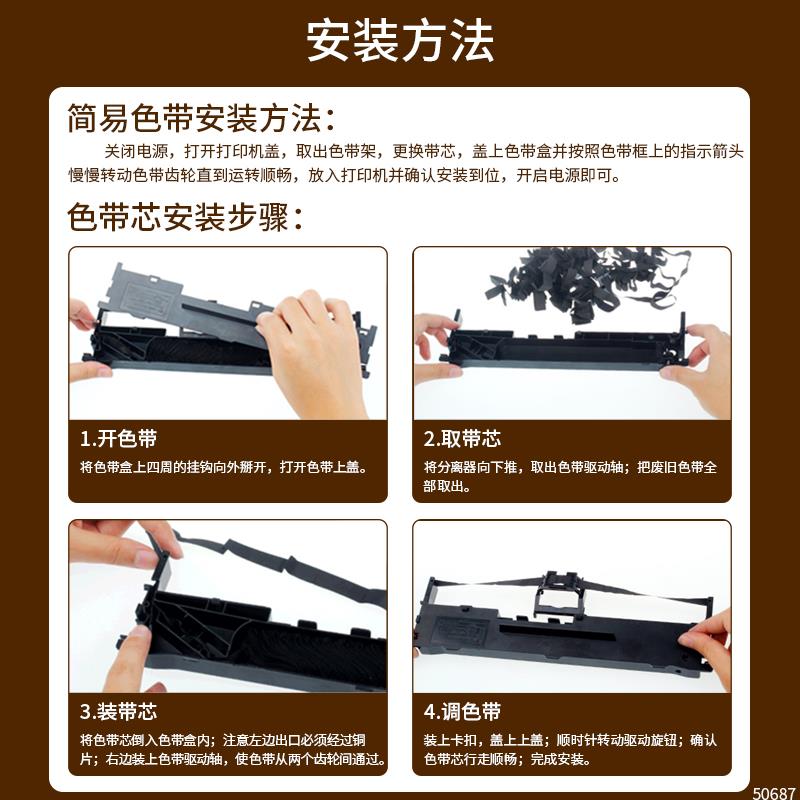 安装方法

简易色带安装方法：

关闭电源，打开打印机盖，取出色带架，更换带芯，盖上色带盒并按照色带框上的指示箭头慢慢转动色带齿轮直到运转顺畅，放入打印机并确认安装到位，开启电源即可。

色带芯安装步骤：

1.开色带
将色带盒上四周的挂钩向外掰开，打开色带上盖。

2.取带芯
将分离器向下推，取出色带驱动轴；把废旧色带全部取出。

3.装带芯
将色带芯倒入色带盒内；注意左边出口必须经过铜片；右边装上色带驱动轴，使色带从两个齿轮间通过。

4.调色带
装上卡扣，盖上上盖；顺时针转动驱动旋钮；确认色带芯行走顺畅；完成安装。

50687