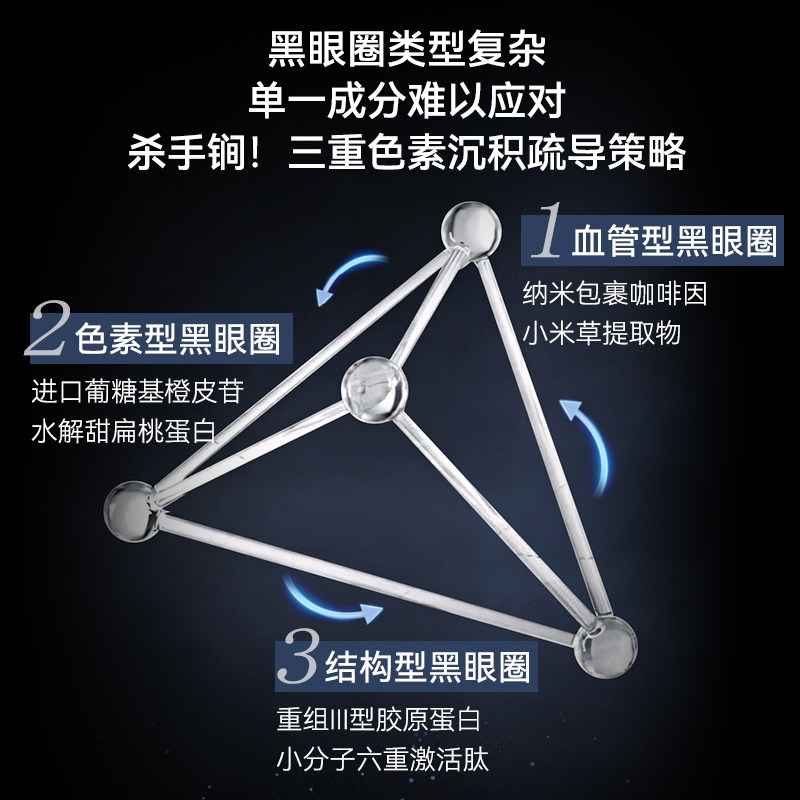 黑眼圈类型复杂
单一成分难以应对
杀手锏！三重色素沉积疏导策略

1 血管型黑眼圈
纳米包裹咖啡因
小米草提取物

2 色素型黑眼圈
进口葡糖基橙皮苷
水解甜扁桃蛋白

3 结构型黑眼圈
重组III型胶原蛋白
小分子六重激活肽