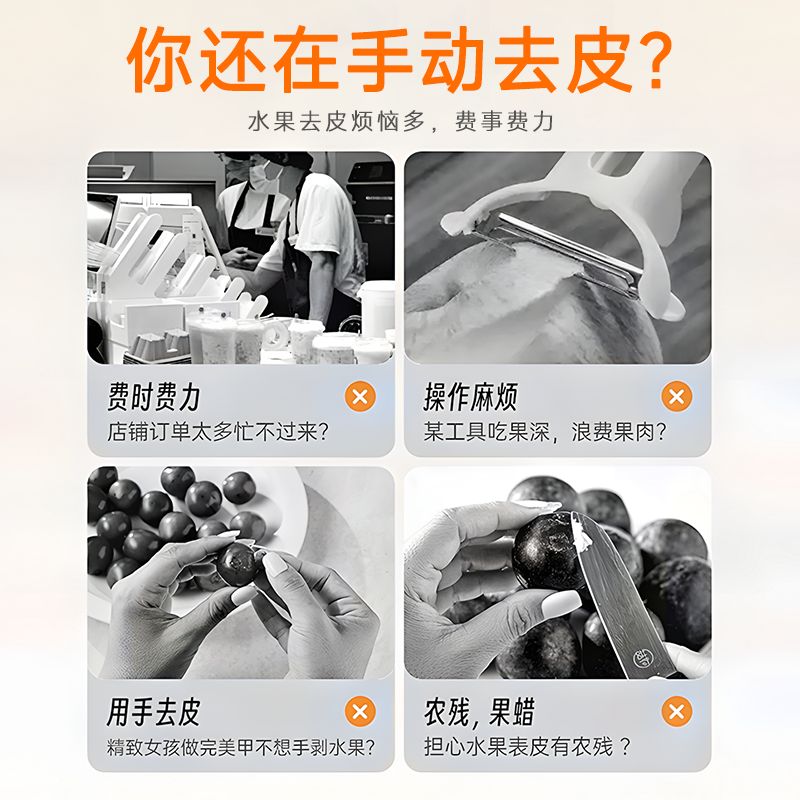 你还在手动去皮?

水果去皮烦恼多，费事费力

费时费力

店铺订单太多忙不过来?

操作麻烦

某工具吃果深，浪费果肉?

用手去皮

精致女孩做完美甲不想手剥水果?

农残，果蜡

担心水果表皮有农残？