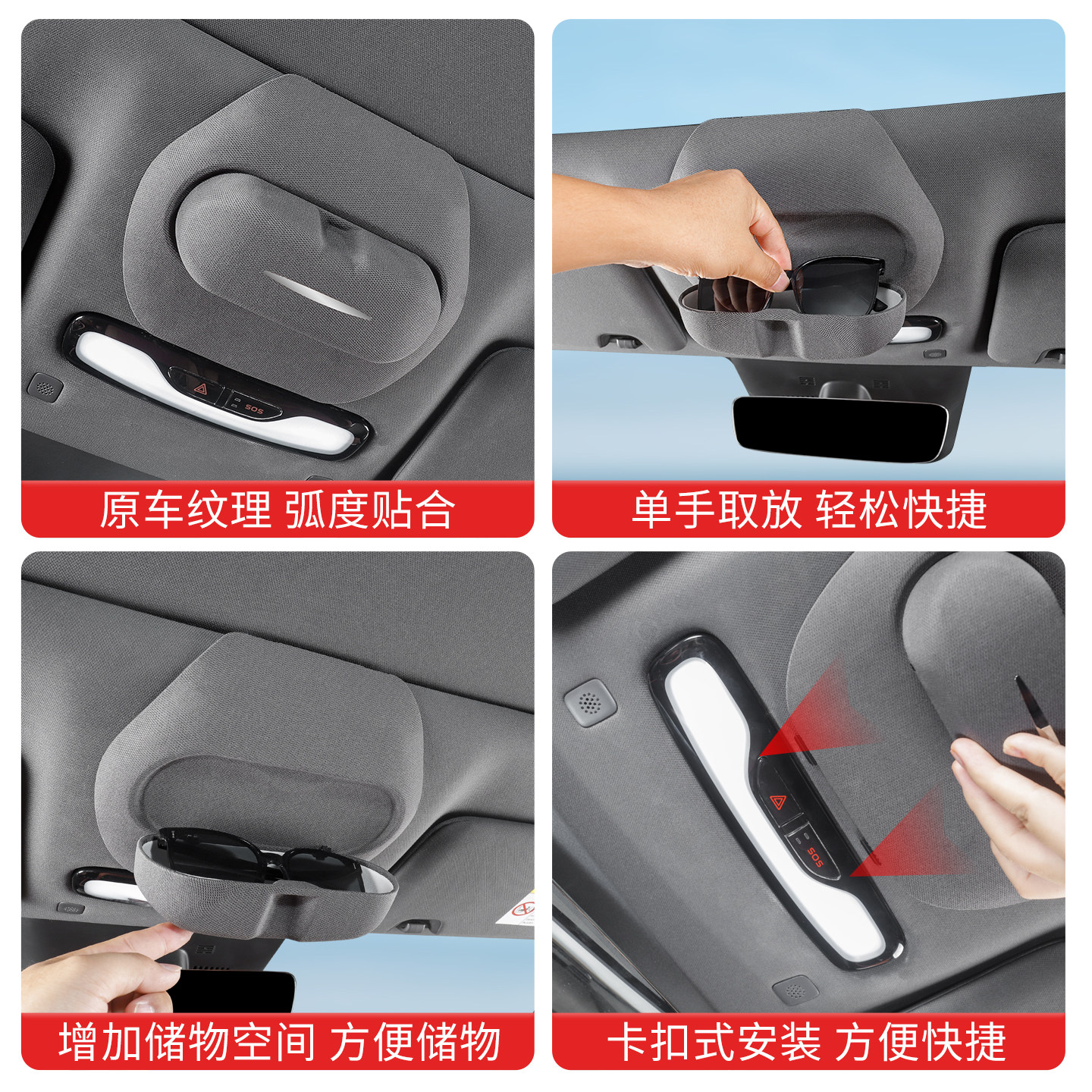 SOS

原车纹理 弧度贴合

单手取放 轻松快捷

增加储物空间 方便储物

SOS

卡扣式安装 方便快捷