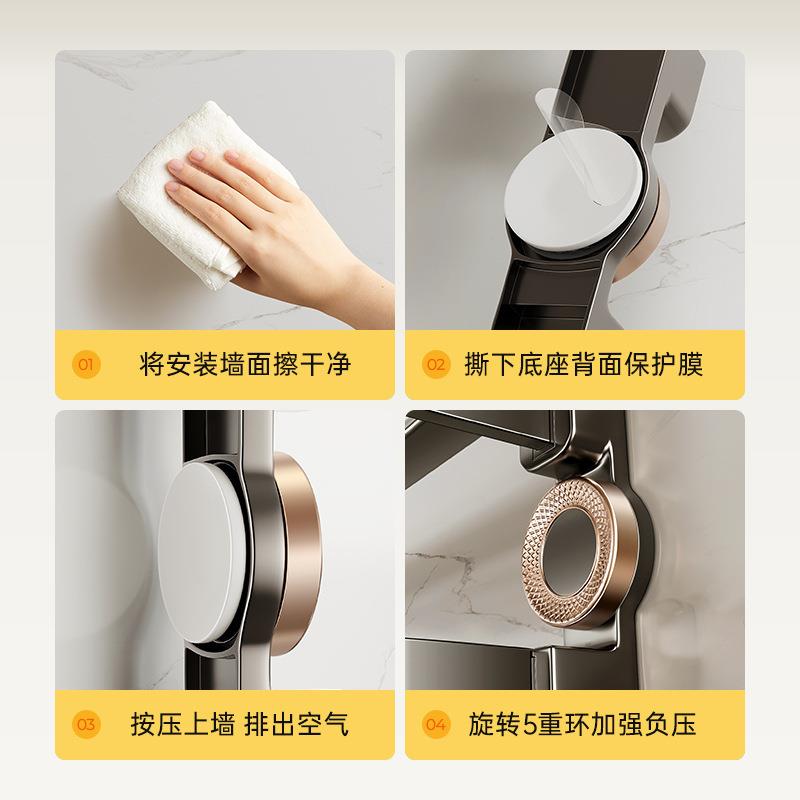 01 将安装墙面擦干净

02 撕下底座背面保护膜

03 按压上墙 排出空气

04 旋转5重环加强负压