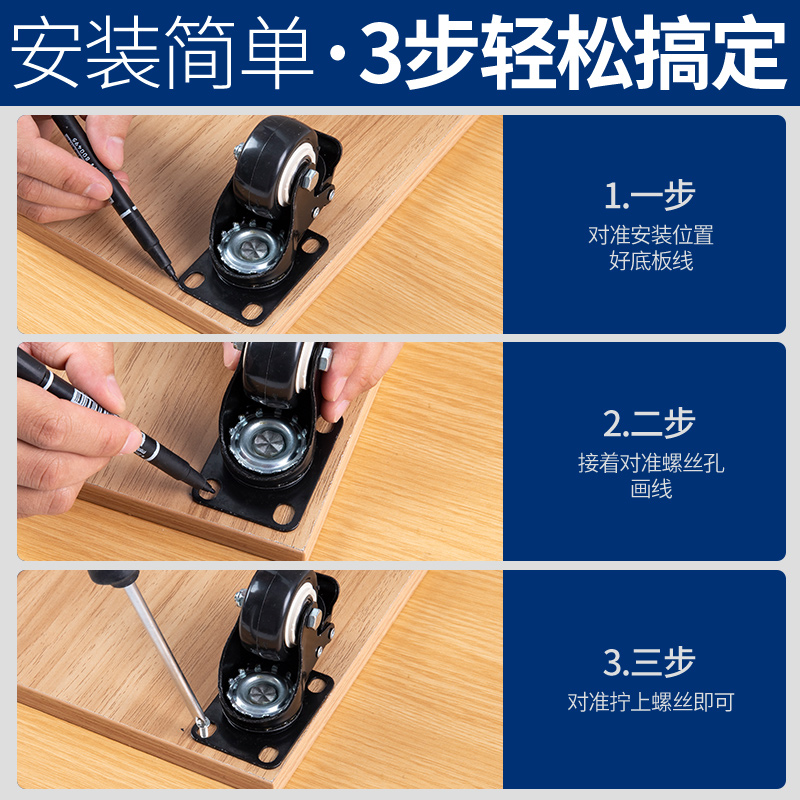 安装简单·3步轻松搞定

1.一步
对准安装位置
好底板线

2.二步
接着对准螺丝孔
画线

3.三步
对准拧上螺丝即可