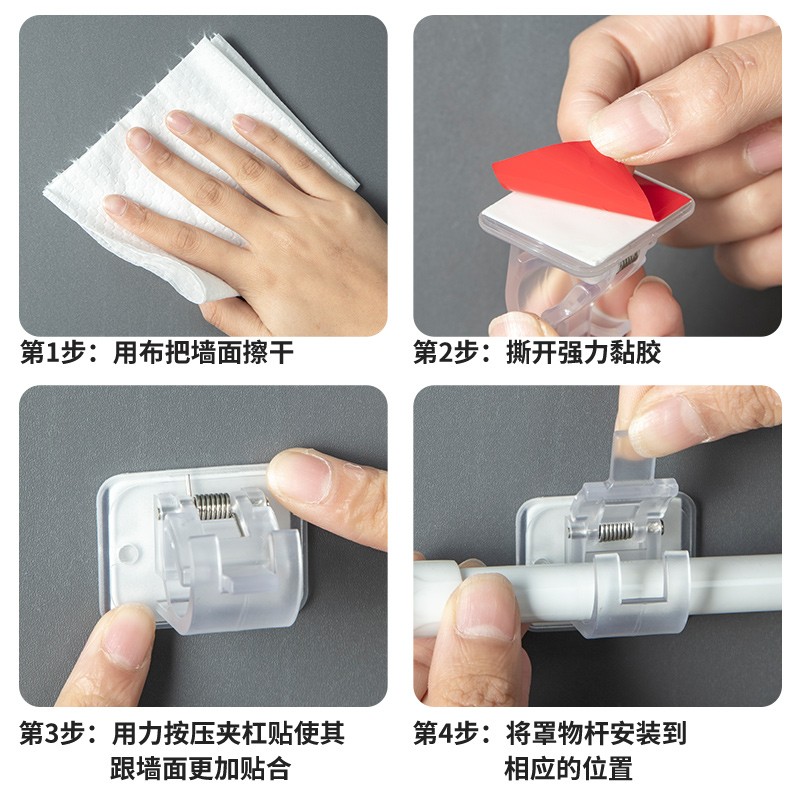 第1步：用布把墙面擦干

第2步：撕开强力黏胶

第3步：用力按压夹杠贴使其跟墙面更加贴合

第4步：将罩物杆安装到相应的位置