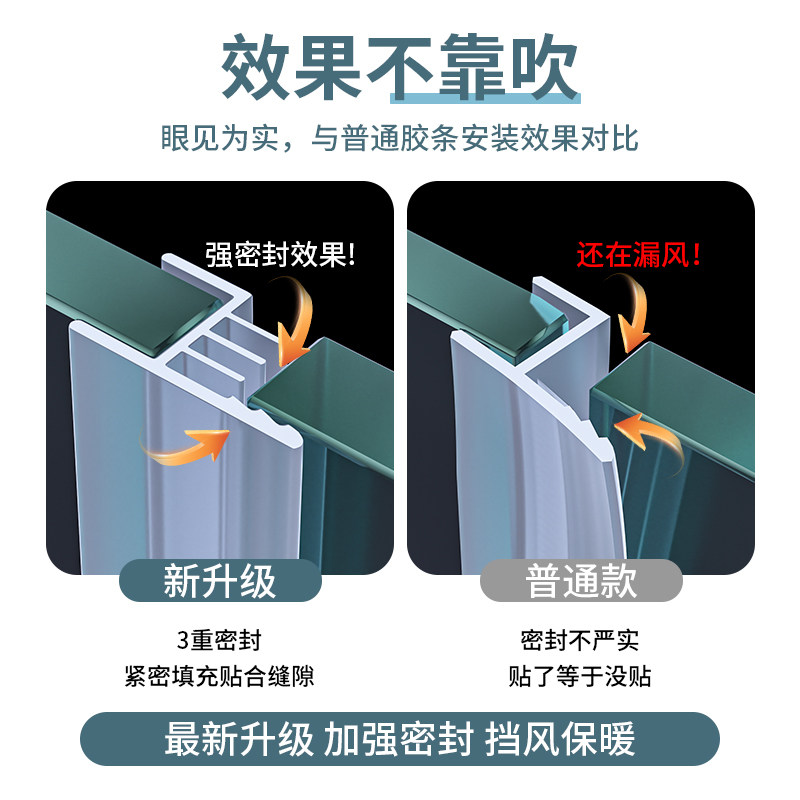 效果不靠吹

眼见为实，与普通胶条安装效果对比

强密封效果!

新升级

3重密封
紧密填充贴合缝隙

还在漏风!

普通款

密封不严实
贴了等于没贴

最新升级 加强密封 挡风保暖