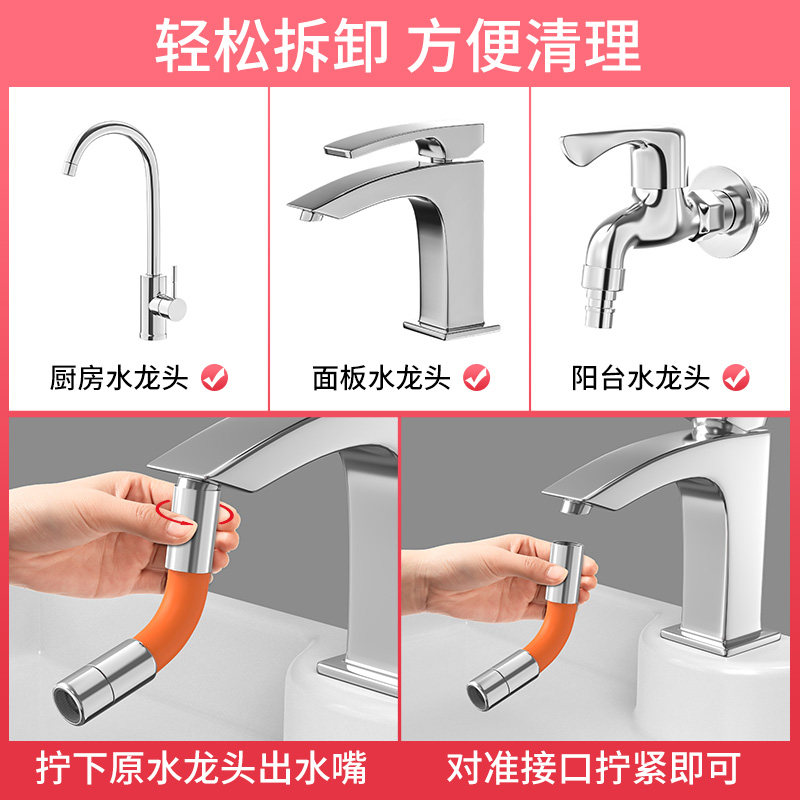 轻松拆卸 方便清理

厨房水龙头

面板水龙头

阳台水龙头

拧下原水龙头出水嘴

对准接口拧紧即可