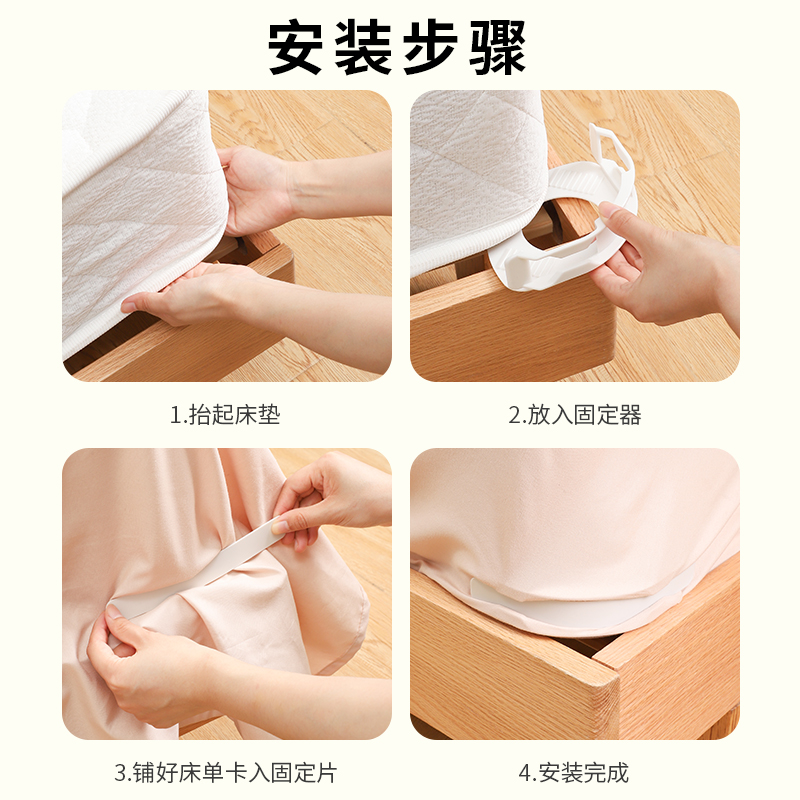 安装步骤

1.抬起床垫

2.放入固定器

3.铺好床单卡入固定片

4.安装完成