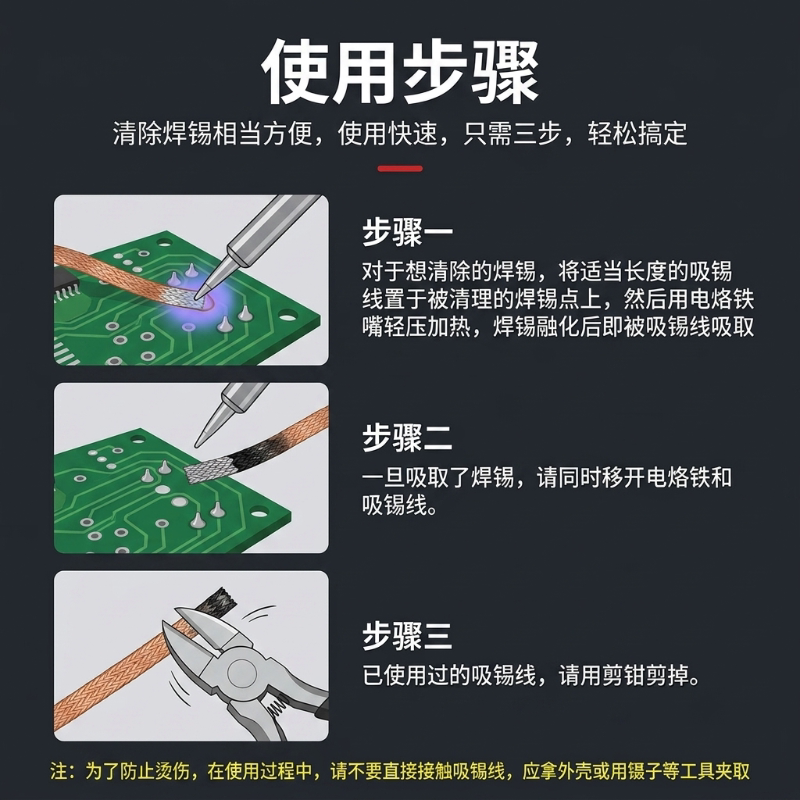 使用步骤

清除焊锡相当方便，使用快速，只需三步，轻松搞定

步骤一

对于想清除的焊锡，将适当长度的吸锡线置于被清理的焊锡点上，然后用电烙铁嘴轻压加热，焊锡融化后即被吸锡线吸取

步骤二

一旦吸取了焊锡，请同时移开电烙铁和吸锡线。

步骤三

已使用过的吸锡线，请用剪钳剪掉。

注：为了防止烫伤，在使用过程中，请不要直接接触吸锡线，应拿外壳或用镊子等工具夹取