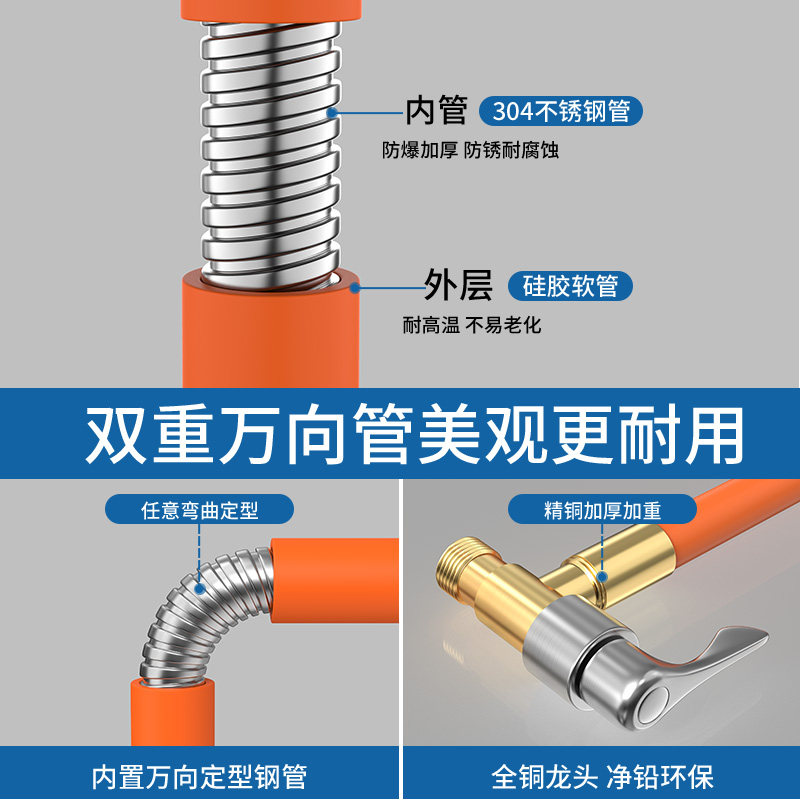 内管 304不锈钢管
防爆加厚 防锈耐腐蚀

外层 硅胶软管
耐高温 不易老化

双重万向管美观更耐用

任意弯曲定型

内置万向定型钢管

精铜加厚加重

全铜龙头 净铅环保