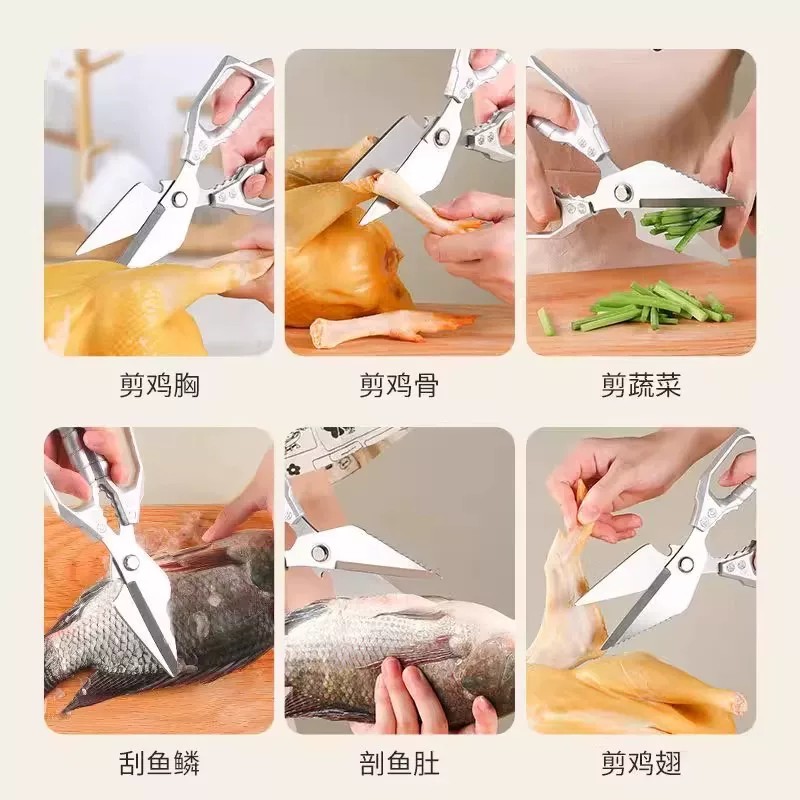 剪鸡胸

剪鸡骨

剪蔬菜

刮鱼鳞

剖鱼肚

剪鸡翅