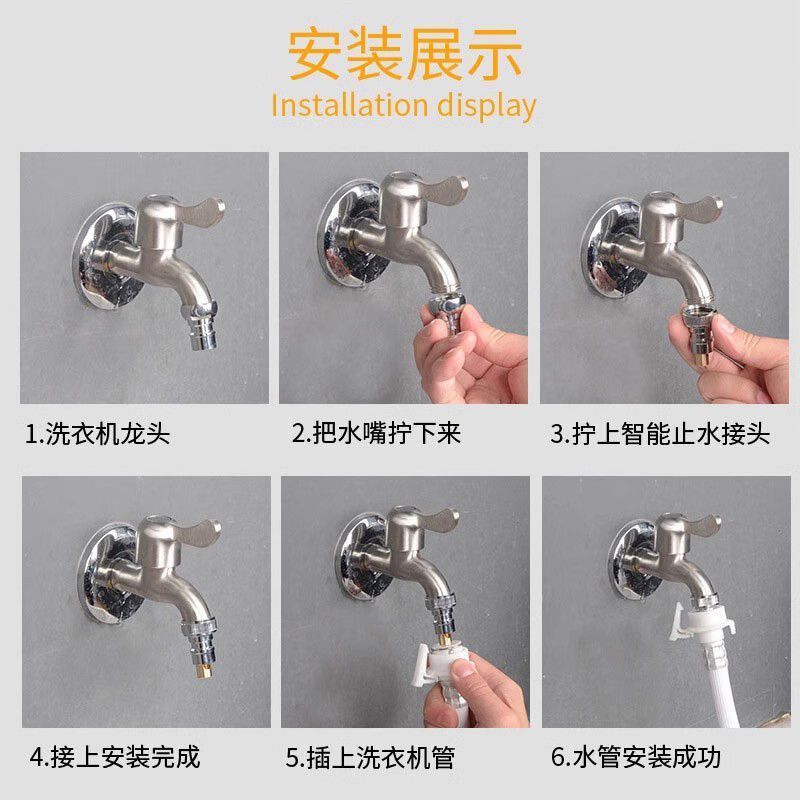 安装展示
Installation display

1.洗衣机龙头

2.把水嘴拧下来

3.拧上智能止水接头

4.接上安装完成

5.插上洗衣机管

6.水管安装成功