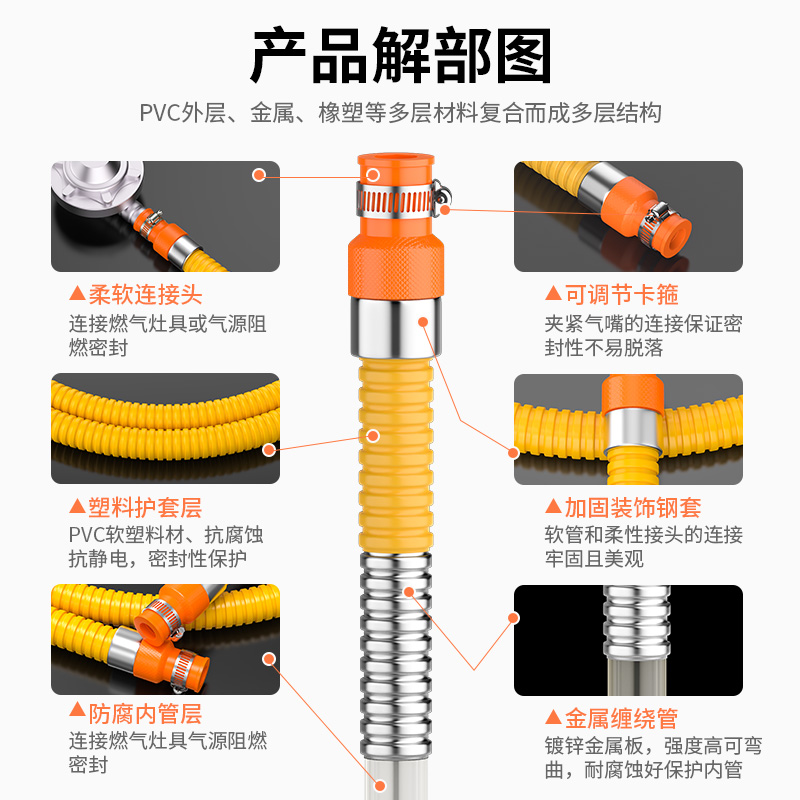 产品解部图

PVC外层、金属、橡塑等多层材料复合而成多层结构

▲柔软连接头
连接燃气灶具或气源阻燃密封

▲塑料护套层
PVC软塑料材、抗腐蚀抗静电，密封性保护

▲防腐内管层
连接燃气灶具气源阻燃密封

▲可调节卡箍
夹紧气嘴的连接保证密封性不易脱落

▲加固装饰钢套
软管和柔性接头的连接牢固且美观

▲金属缠绕管
镀锌金属板，强度高可弯曲，耐腐蚀好保护内管