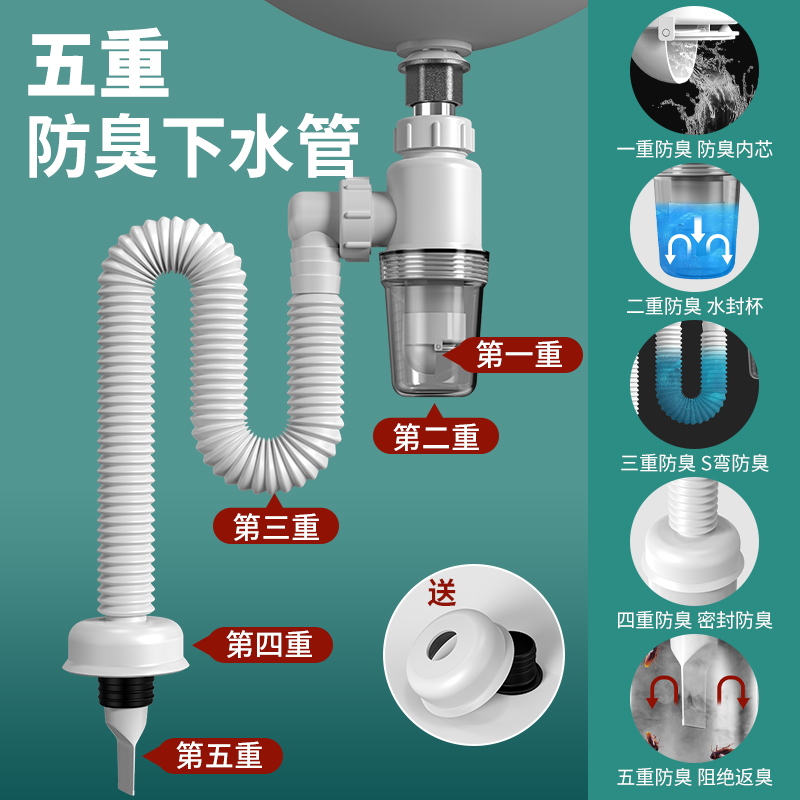 五重
防臭下水管

第一重
第二重
第三重
第四重
第五重

送

一重防臭 防臭内芯
二重防臭 水封杯
三重防臭 S弯防臭
四重防臭 密封防臭
五重防臭 阻绝返臭