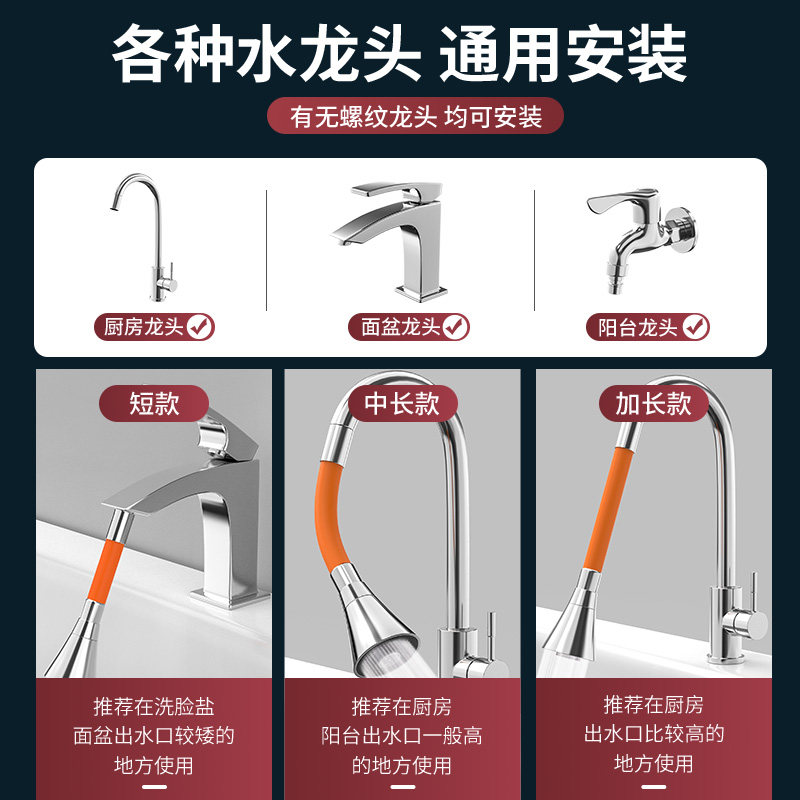 各种水龙头 通用安装

有无螺纹龙头 均可安装

厨房龙头

面盆龙头

阳台龙头

短款

推荐在洗脸盐面盆出水口较矮的地方使用

中长款

推荐在厨房阳台出水口一般高的地方使用

加长款

推荐在厨房出水口比较高的地方使用