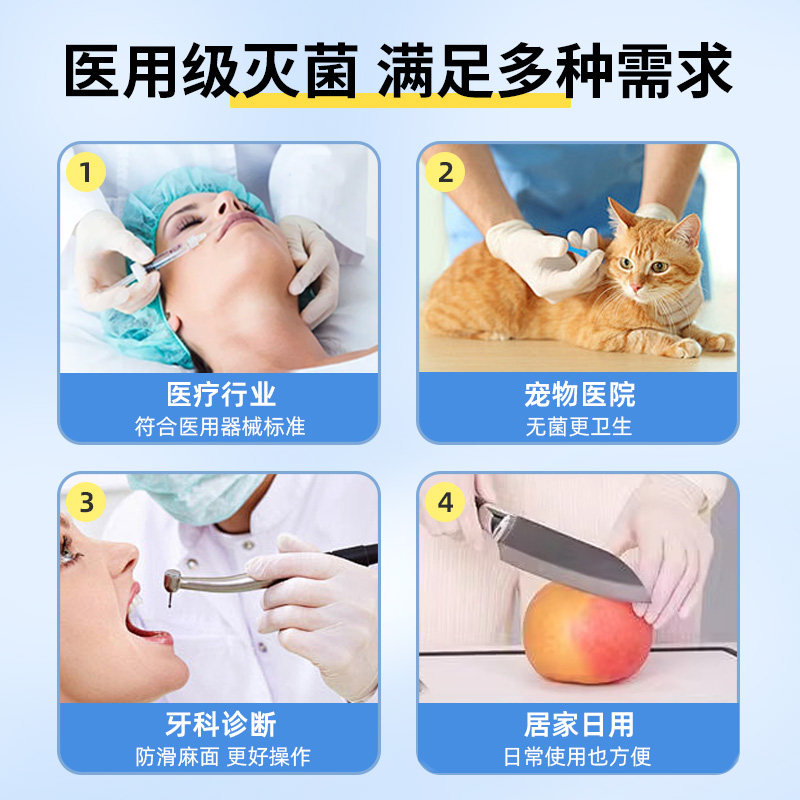 医用级灭菌 满足多种需求

1
医疗行业
符合医用器械标准

2
宠物医院
无菌更卫生

3
牙科诊断
防滑麻面 更好操作

4
居家日用
日常使用也方便