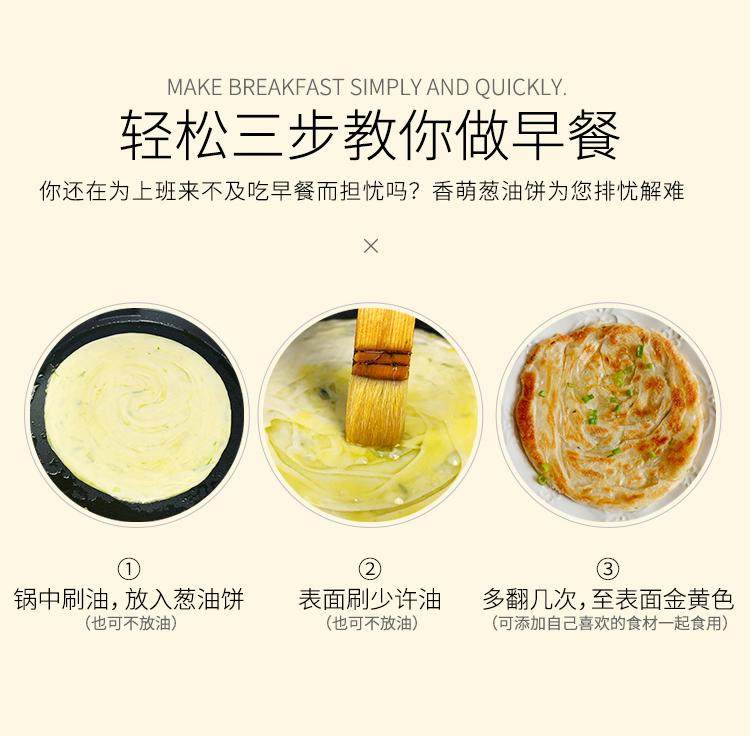 MAKE BREAKFAST SIMPLY AND QUICKLY.

轻松三步教你做早餐

你还在为上班来不及吃早餐而担忧吗？香萌葱油饼为您排忧解难

×

①
锅中刷油，放入葱油饼
（也可不放油）

②
表面刷少许油
（也可不放油）

③
多翻几次，至表面金黄色
（可添加自己喜欢的食材一起食用）