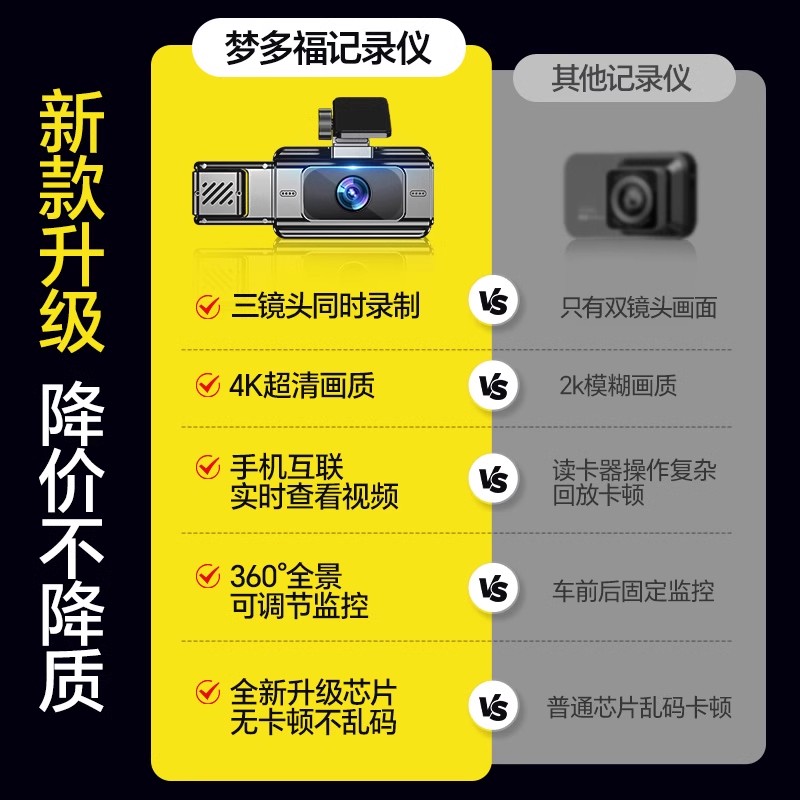 新款升级

降价不降质

梦多福记录仪

其他记录仪

三镜头同时录制 VS 只有双镜头画面

4K超清画质 VS 2k模糊画质

手机互联
实时查看视频 VS 读卡器操作复杂
回放卡顿

360°全景
可调节监控 VS 车前后固定监控

全新升级芯片
无卡顿不乱码 VS 普通芯片乱码卡顿