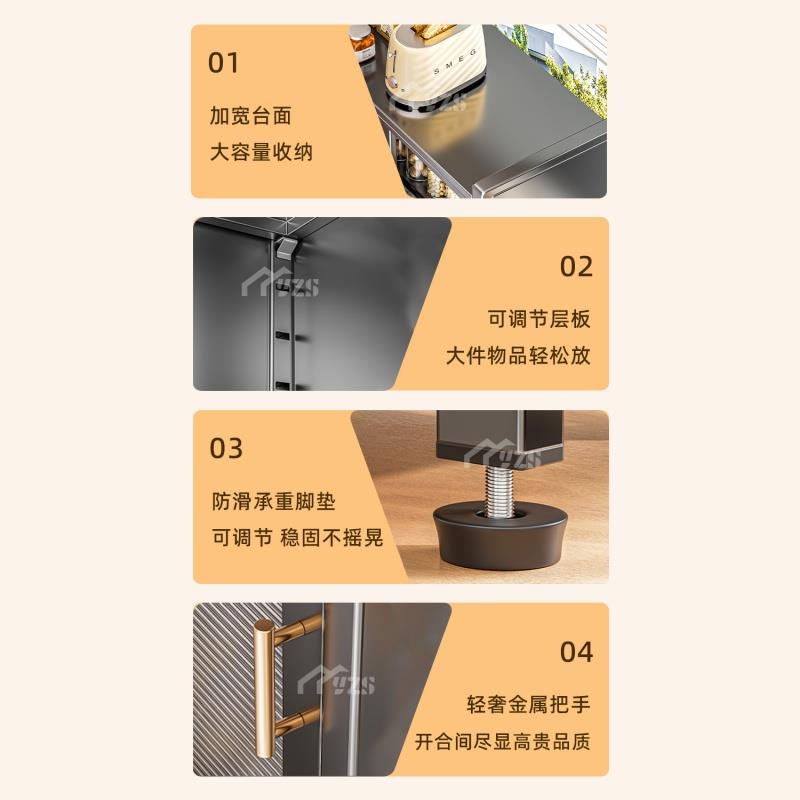 01

加宽台面
大容量收纳

SMEG

YZS

02

可调节层板
大件物品轻松放

YZS

03

防滑承重脚垫
可调节 稳固不摇晃

YZS

04

轻奢金属把手
开合间尽显高贵品质

YZS