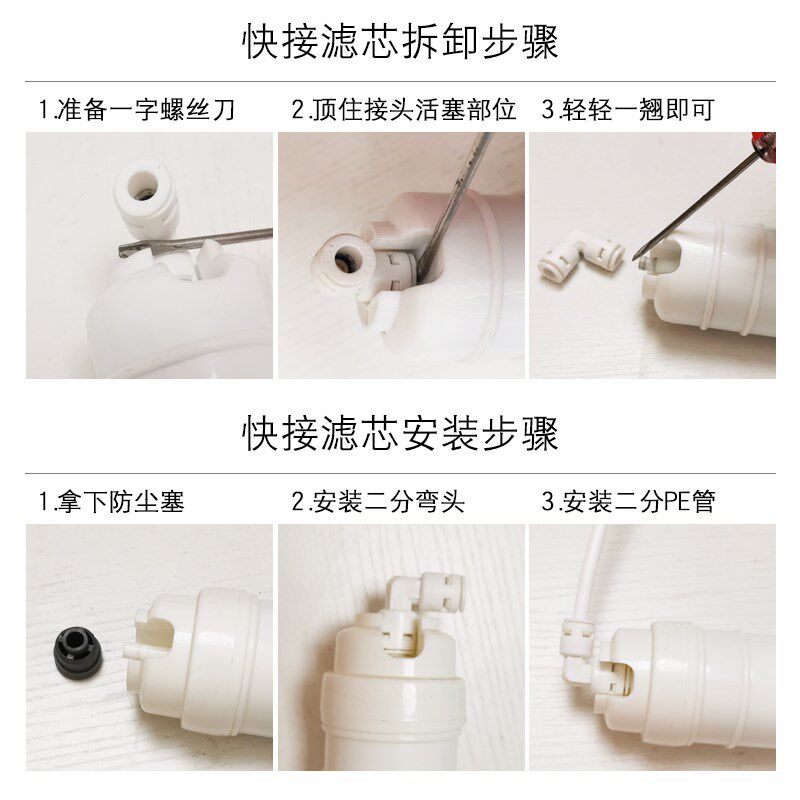 快接滤芯拆卸步骤

1.准备一字螺丝刀

2.顶住接头活塞部位

3.轻轻一翘即可

快接滤芯安装步骤

1.拿下防尘塞

2.安装二分弯头

3.安装二分PE管