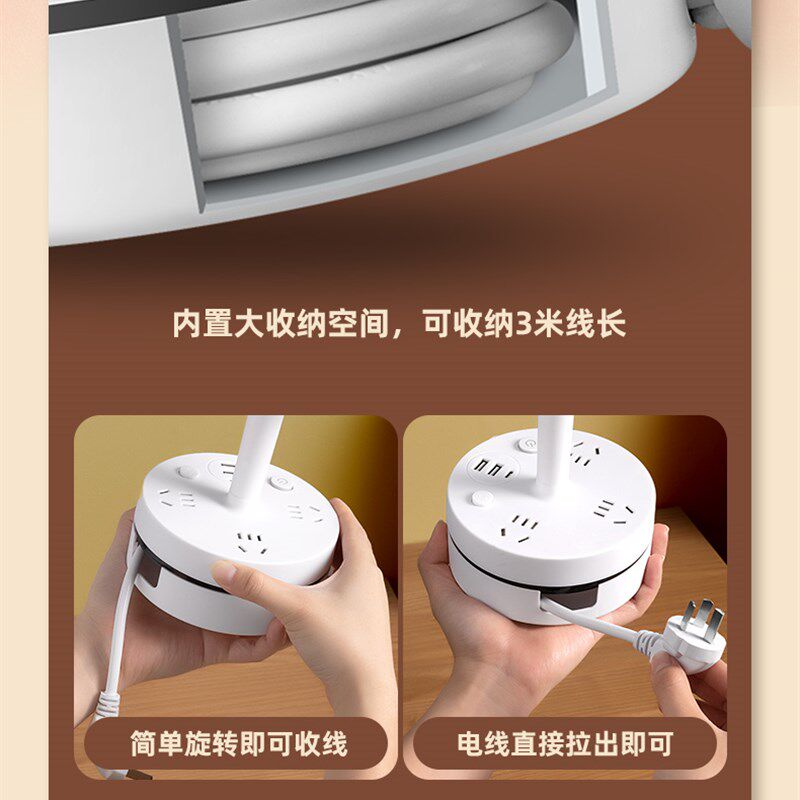 内置大收纳空间，可收纳3米线长

简单旋转即可收线

电线直接拉出即可