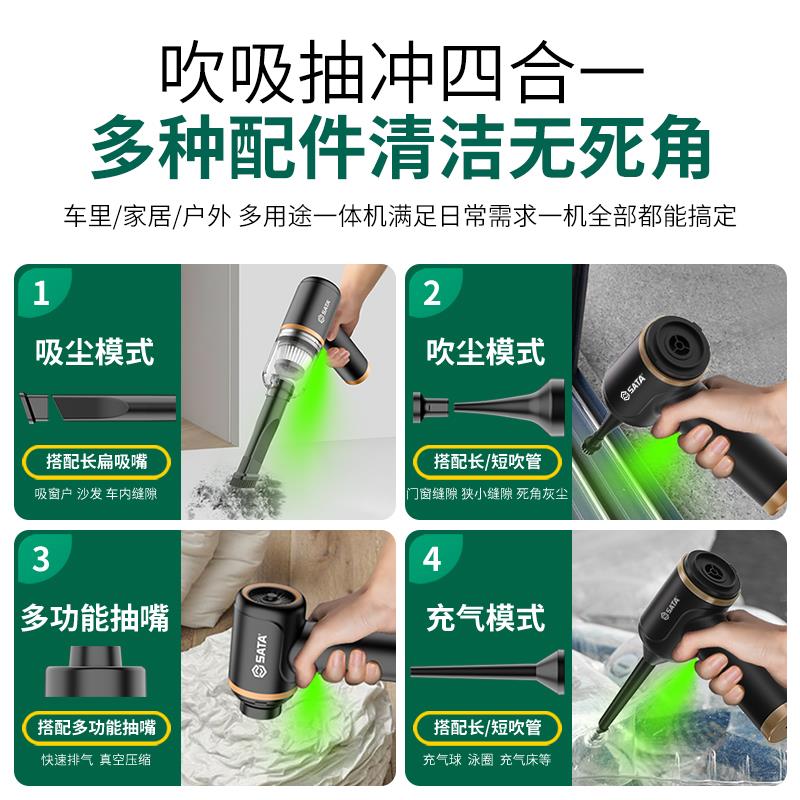 吹吸抽冲四合一
多种配件清洁无死角

车里/家居/户外 多用途一体机满足日常需求一机全部都能搞定

1
吸尘模式
搭配长扁吸嘴
吸窗户 沙发 车内缝隙

SATA

2
吹尘模式
搭配长/短吹管
门窗缝隙 狭小缝隙 死角灰尘

SATA

3
多功能抽嘴
搭配多功能抽嘴
快速排气 真空压缩

SATA

4
充气模式
搭配长/短吹管
充气球 泳圈 充气床等

SATA