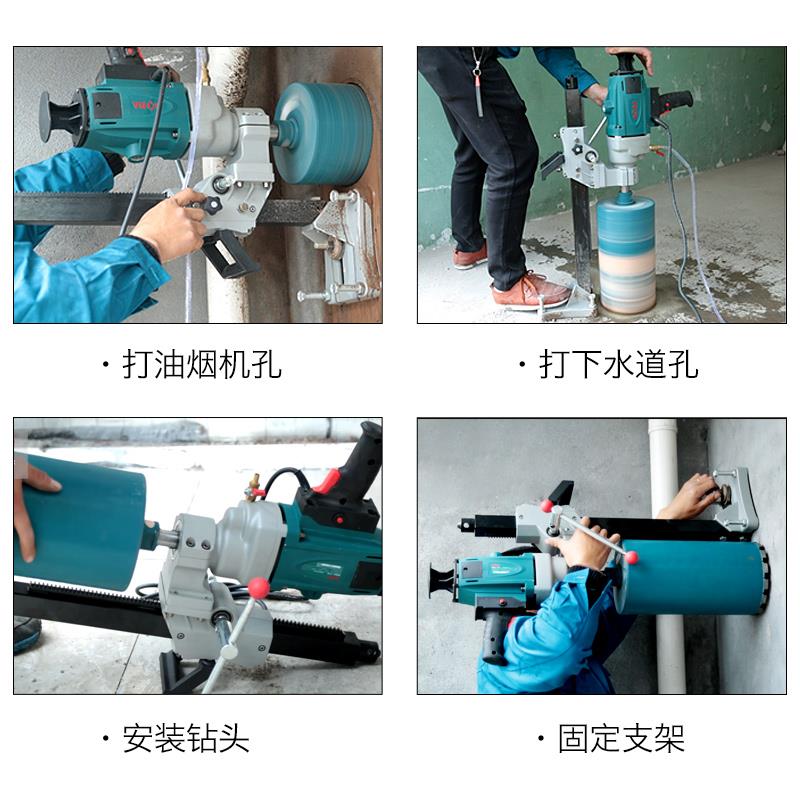 · 打油烟机孔

· 打下水道孔

· 安装钻头

· 固定支架