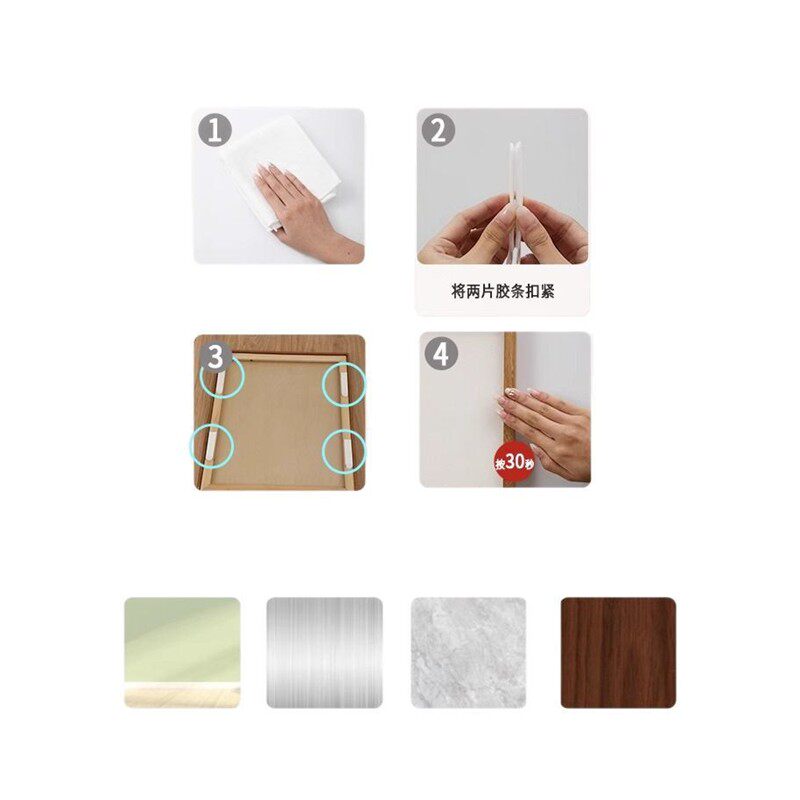 1

2

将两片胶条扣紧

3

4

按30秒