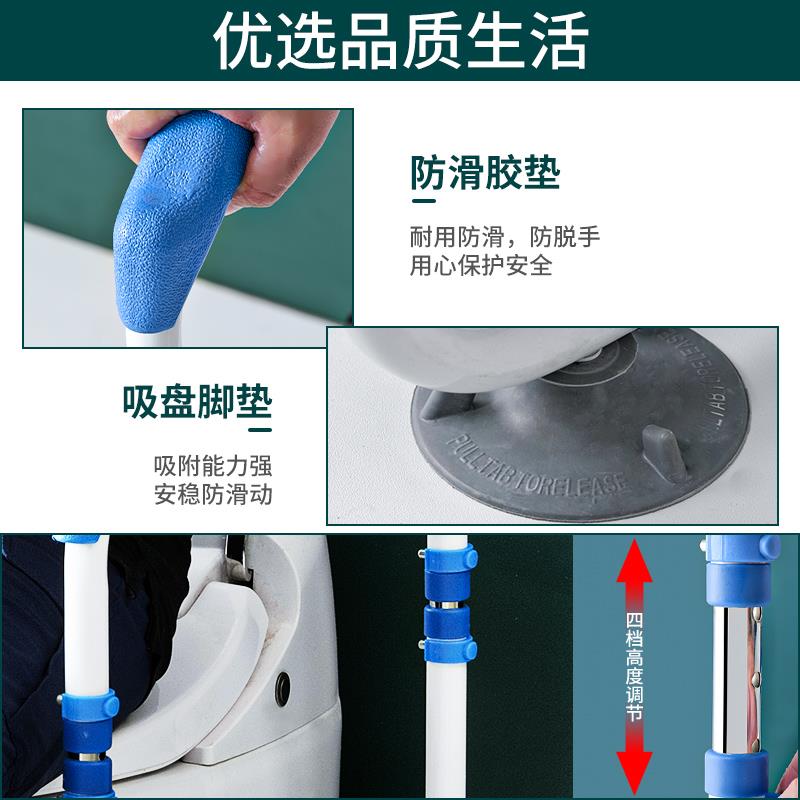 优选品质生活

防滑胶垫

耐用防滑，防脱手
用心保护安全

吸盘脚垫

吸附能力强
安稳防滑动

PULL TAB TO RELEASE

PULL TAB TO RELEASE

四档高度调节