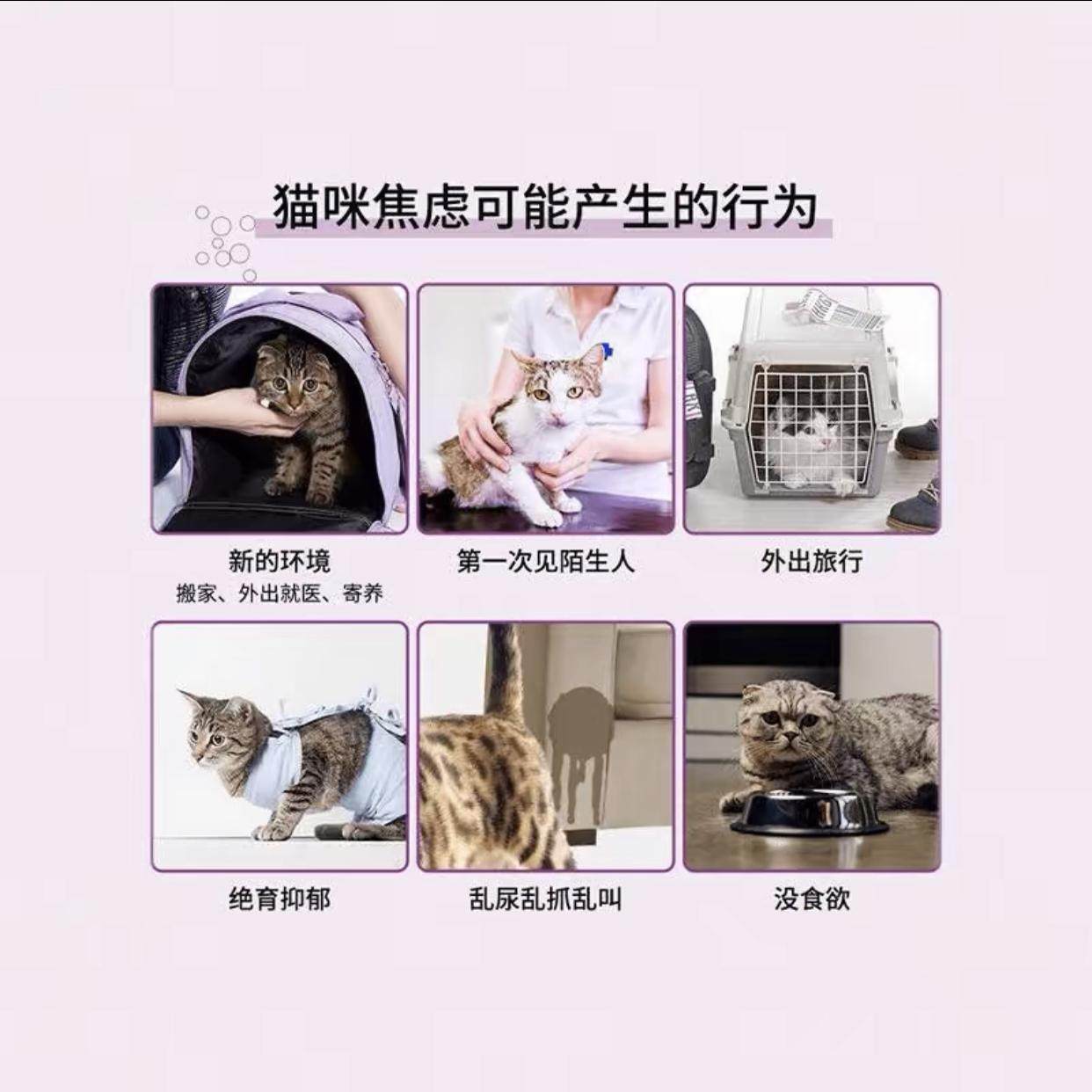 猫咪焦虑可能产生的行为

新的环境
搬家、外出就医、寄养

第一次见陌生人

外出旅行

绝育抑郁

乱尿乱抓乱叫

没食欲