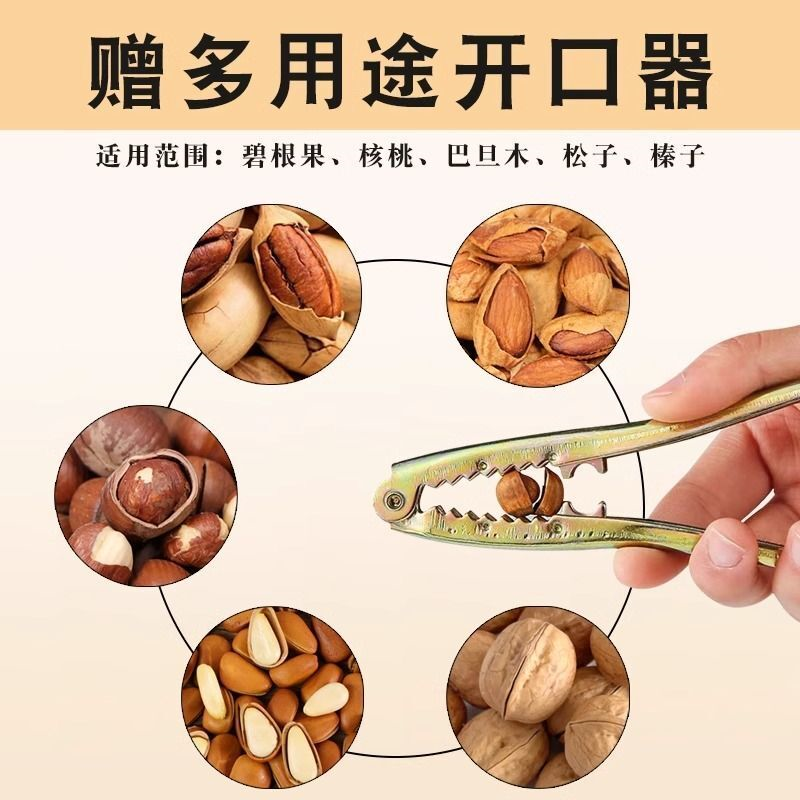 赠多用途开口器

适用范围：碧根果、核桃、巴旦木、松子、榛子