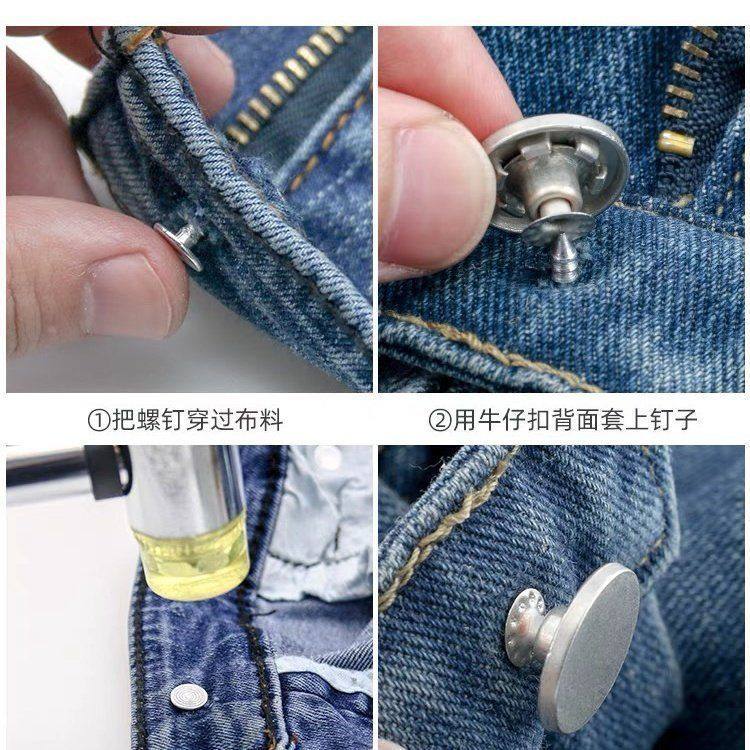 ①把螺钉穿过布料

②用牛仔扣背面套上钉子