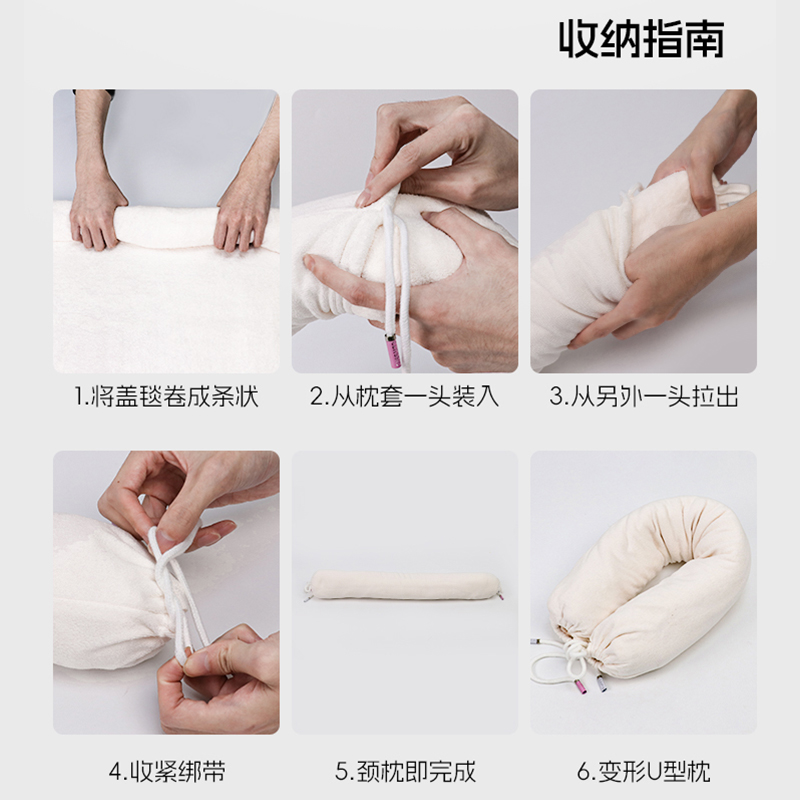 收纳指南

1.将盖毯卷成条状

2.从枕套一头装入

3.从另外一头拉出

4.收紧绑带

5.颈枕即完成

6.变形U型枕