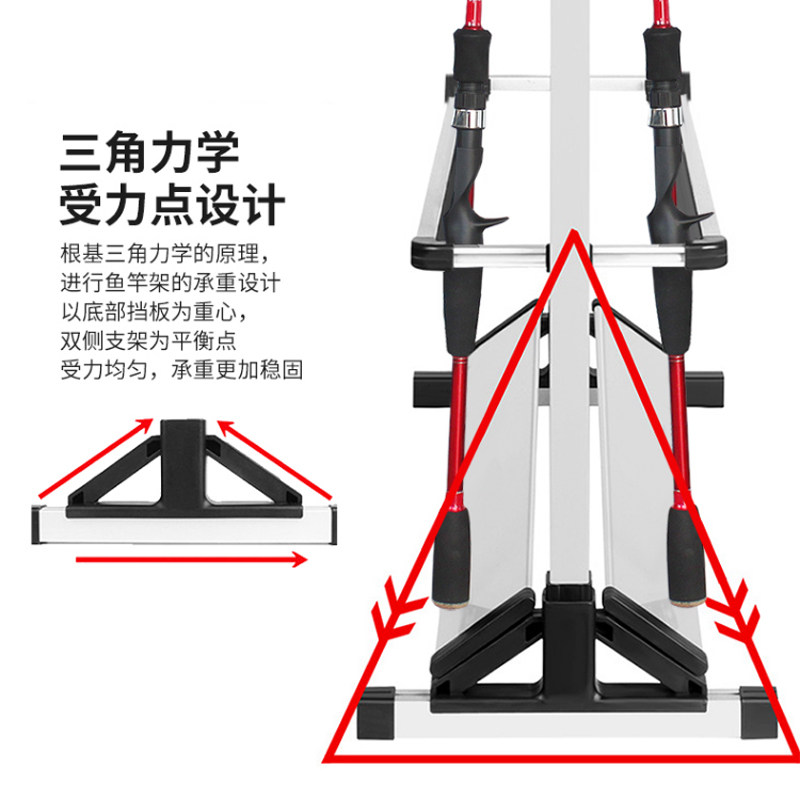 三角力学
受力点设计

根基三角力学的原理，
进行鱼竿架的承重设计
以底部挡板为重心，
双侧支架为平衡点
受力均匀，承重更加稳固