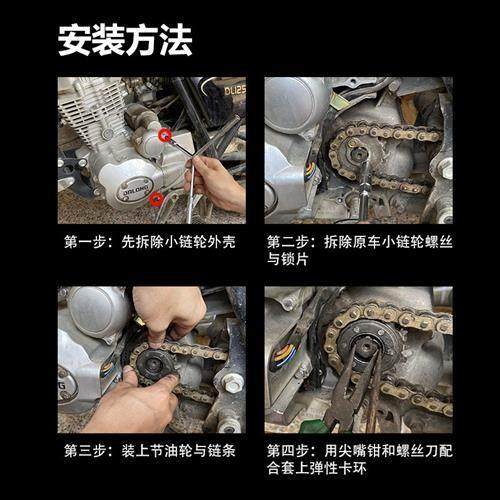 安装方法

DL125

DALONG

第一步：先拆除小链轮外壳

第二步：拆除原车小链轮螺丝与锁片

第三步：装上节油轮与链条

第四步：用尖嘴钳和螺丝刀配合套上弹性卡环