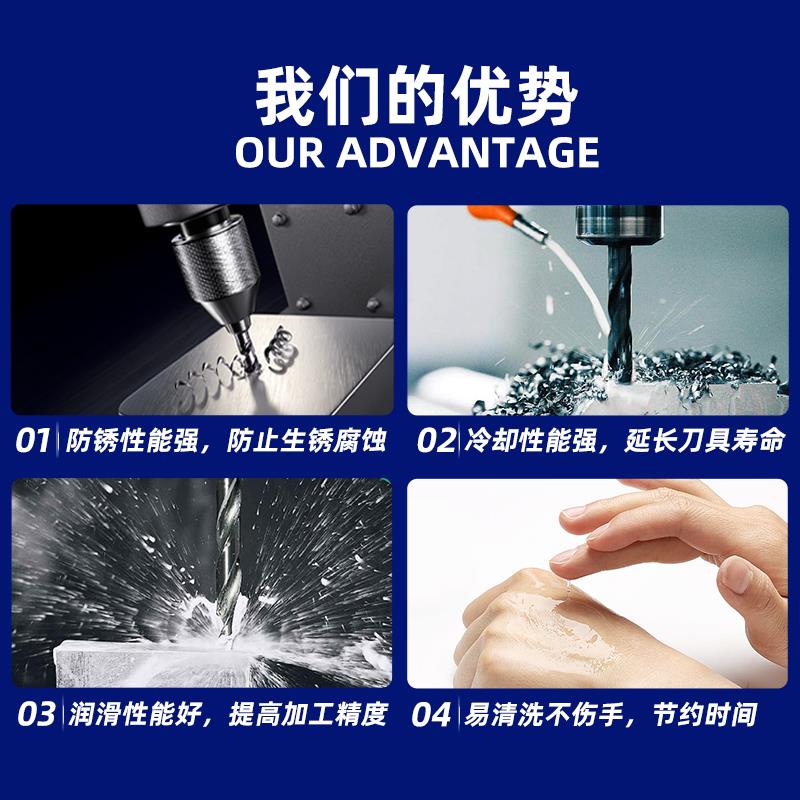 我们的优势
OUR ADVANTAGE

01 防锈性能强，防止生锈腐蚀

02 冷却性能强，延长刀具寿命

03 润滑性能好，提高加工精度

04 易清洗不伤手，节约时间