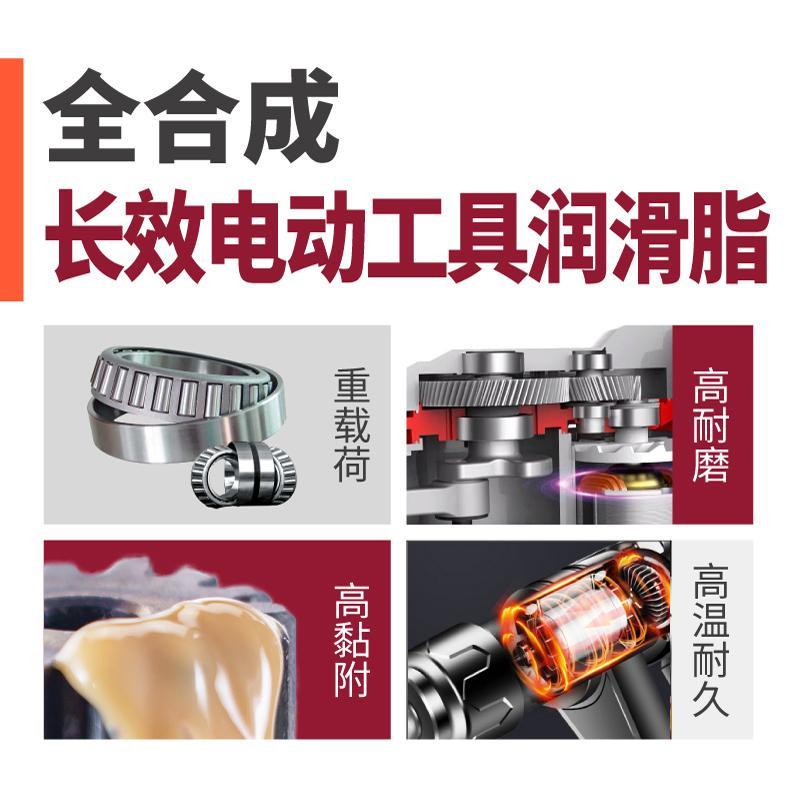 全合成
长效电动工具润滑脂

重载荷

高耐磨

高黏附

高温耐久