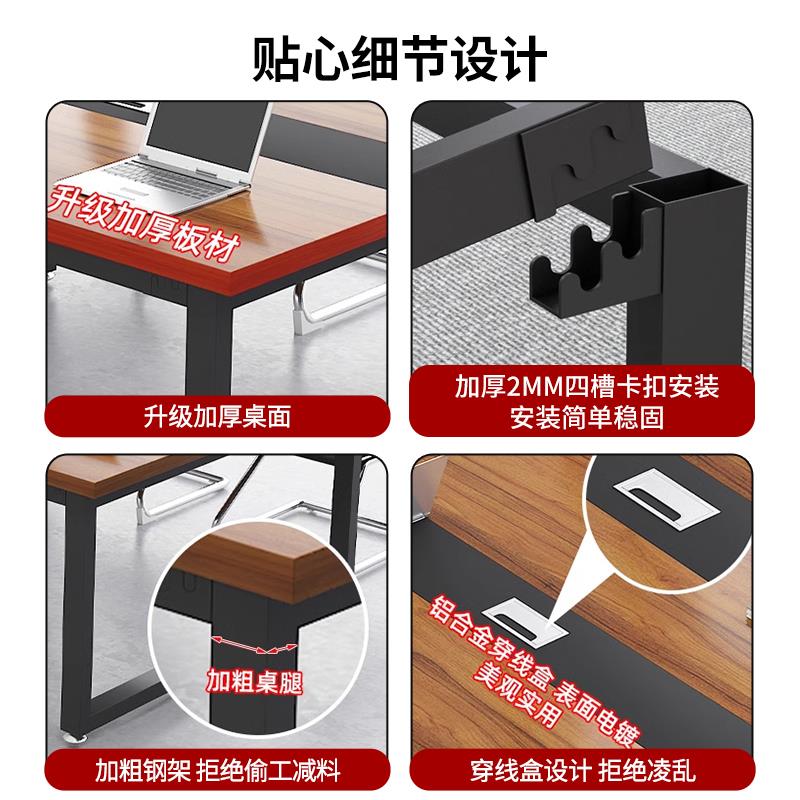 贴心细节设计

升级加厚板材

升级加厚桌面

加厚2MM四槽卡扣安装
安装简单稳固

加粗桌腿

加粗钢架 拒绝偷工减料

铝合金穿线盒 表面电镀
美观实用

穿线盒设计 拒绝凌乱