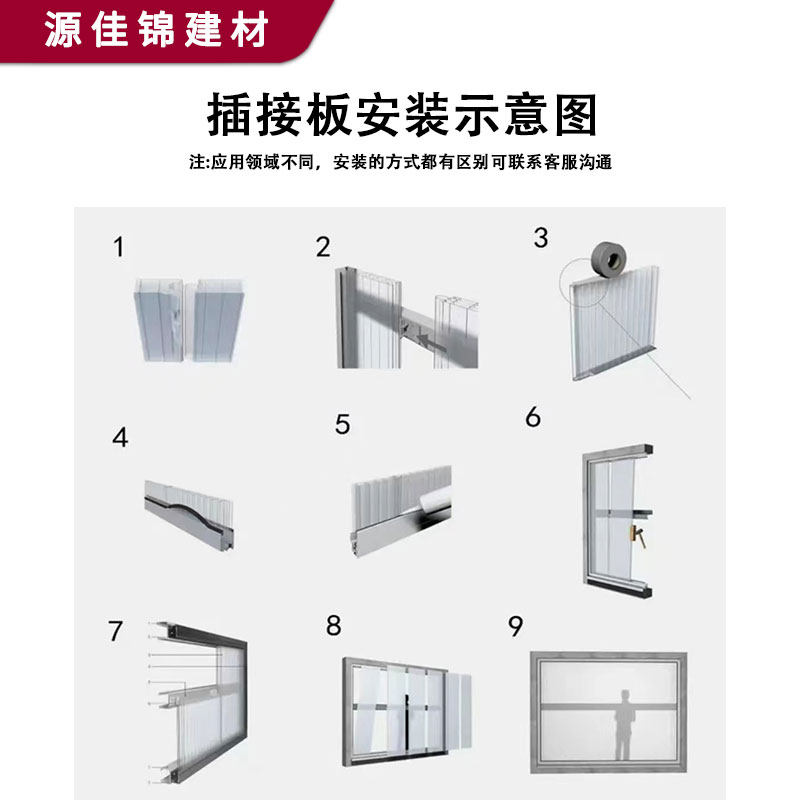 源佳锦建材

插接板安装示意图

注:应用领域不同，安装的方式都有区别可联系客服沟通

1

2

3

4

5

6

7

8

9