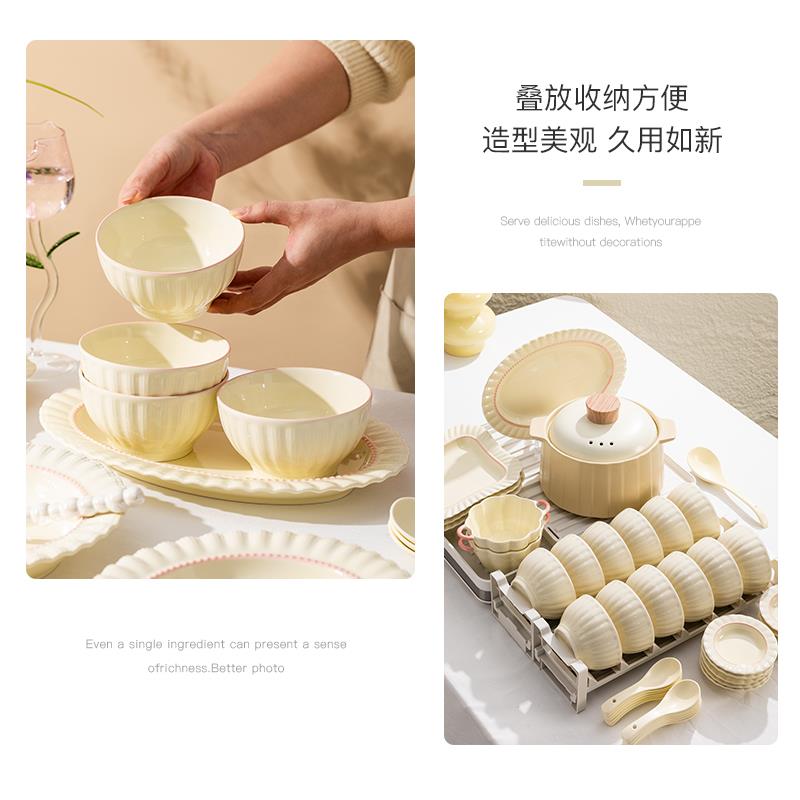 叠放收纳方便
造型美观 久用如新

Serve delicious dishes, Whetyourappe titewithout decorations

Even a single ingredient can present a sense ofrichness.Better photo