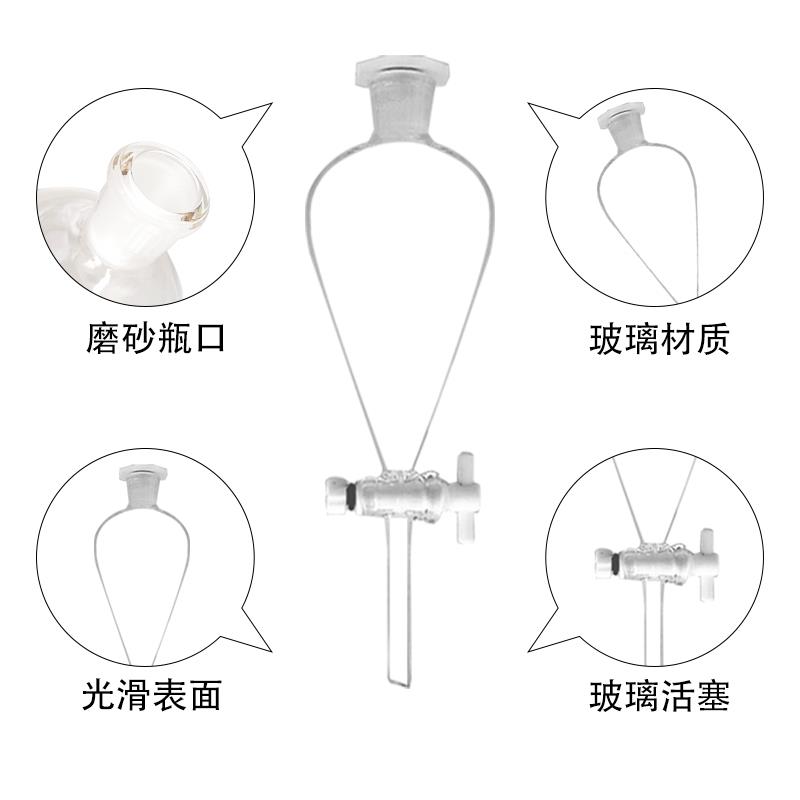 磨砂瓶口

玻璃材质

光滑表面

玻璃活塞